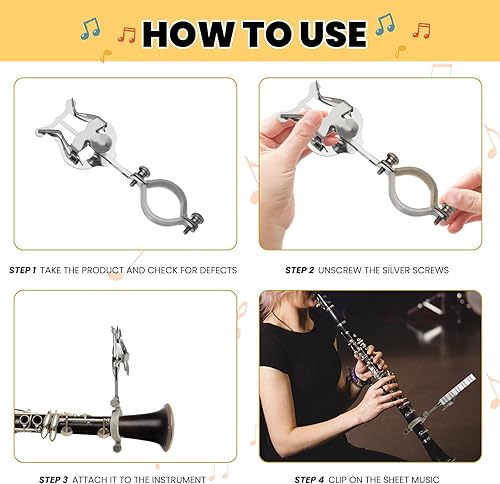 HOW TO USE

STEP 1 TAKE THE PRODUCT AND CHECK FOR DEFECTS

STEP 2 UNSCREW THE SILVER SCREWS

STEP 3 ATTACH IT TO THE INSTRUMENT

STEP 4 CLIP ON THE SHEET MUSIC