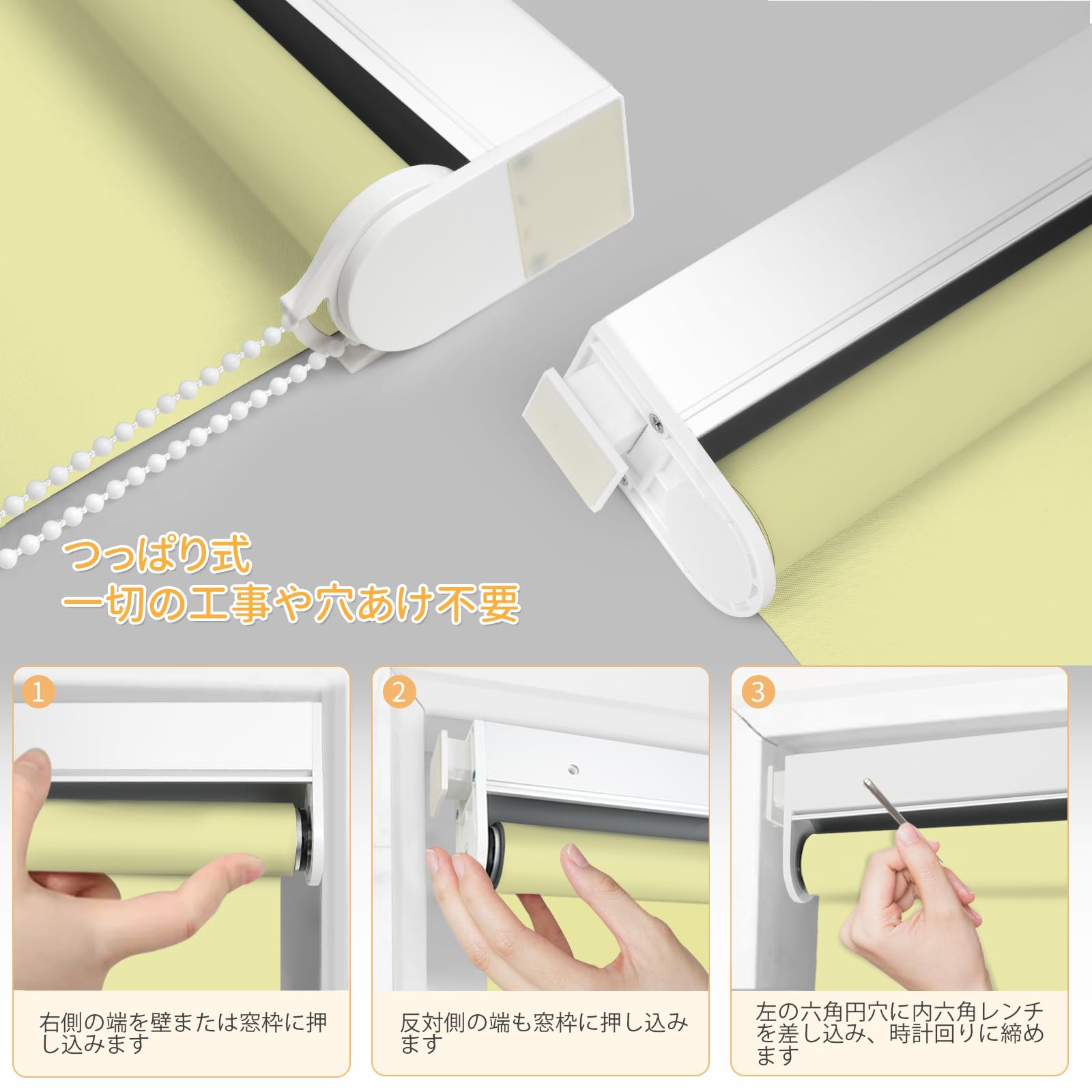 つっぱり式
一切の工事や穴あけ不要

1

右側の端を壁または窓枠に押し込みます

2

反対側の端も窓枠に押し込みます

3

左の六角円穴に内六角レンチを差し込み、時計回りに締めます