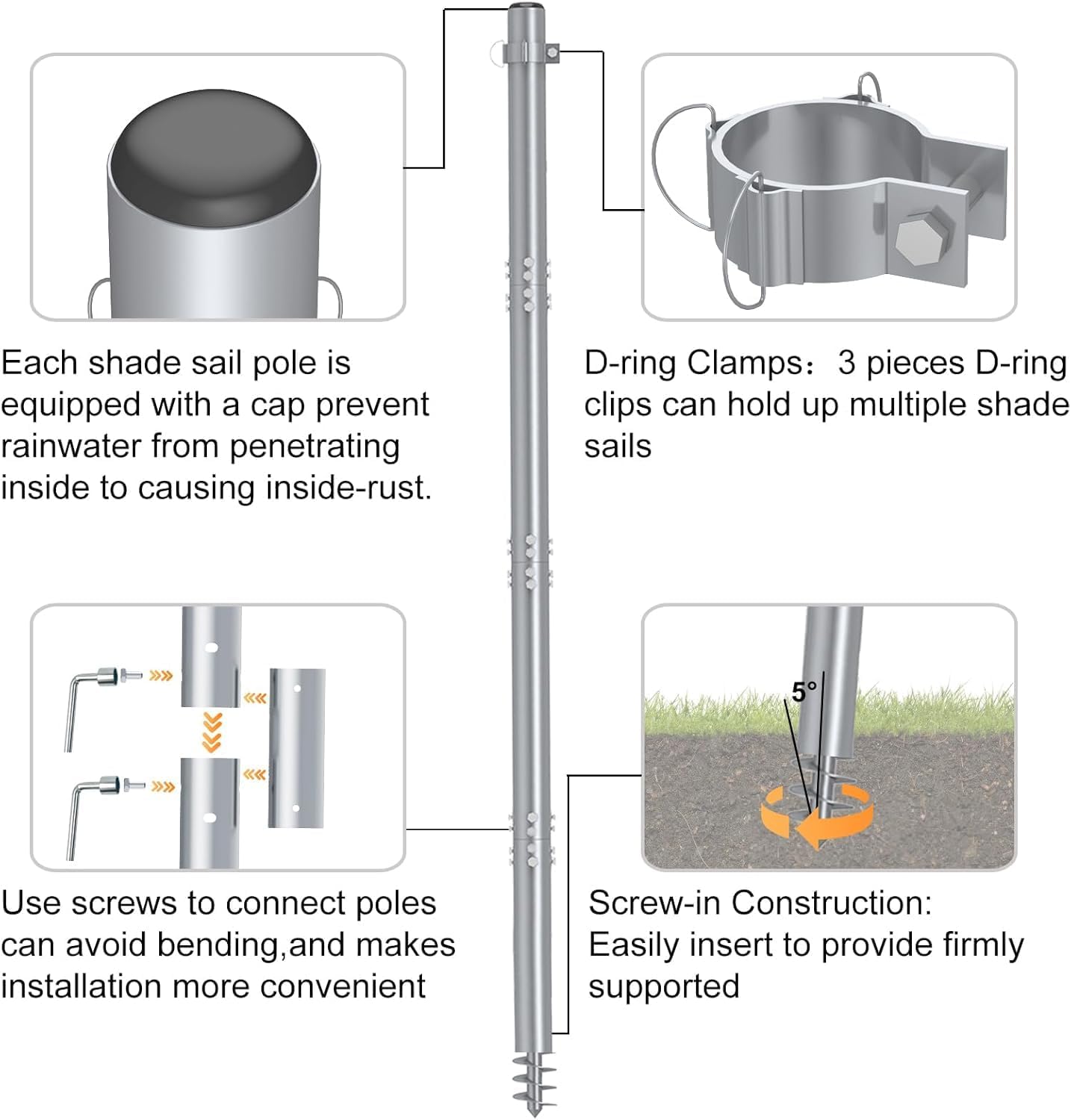 Each shade sail pole is equipped with a cap prevent rainwater from penetrating inside to causing inside-rust.

D-ring Clamps：3 pieces D-ring clips can hold up multiple shade sails

5°

Use screws to connect poles can avoid bending,and makes installation more convenient

Screw-in Construction: Easily insert to provide firmly supported