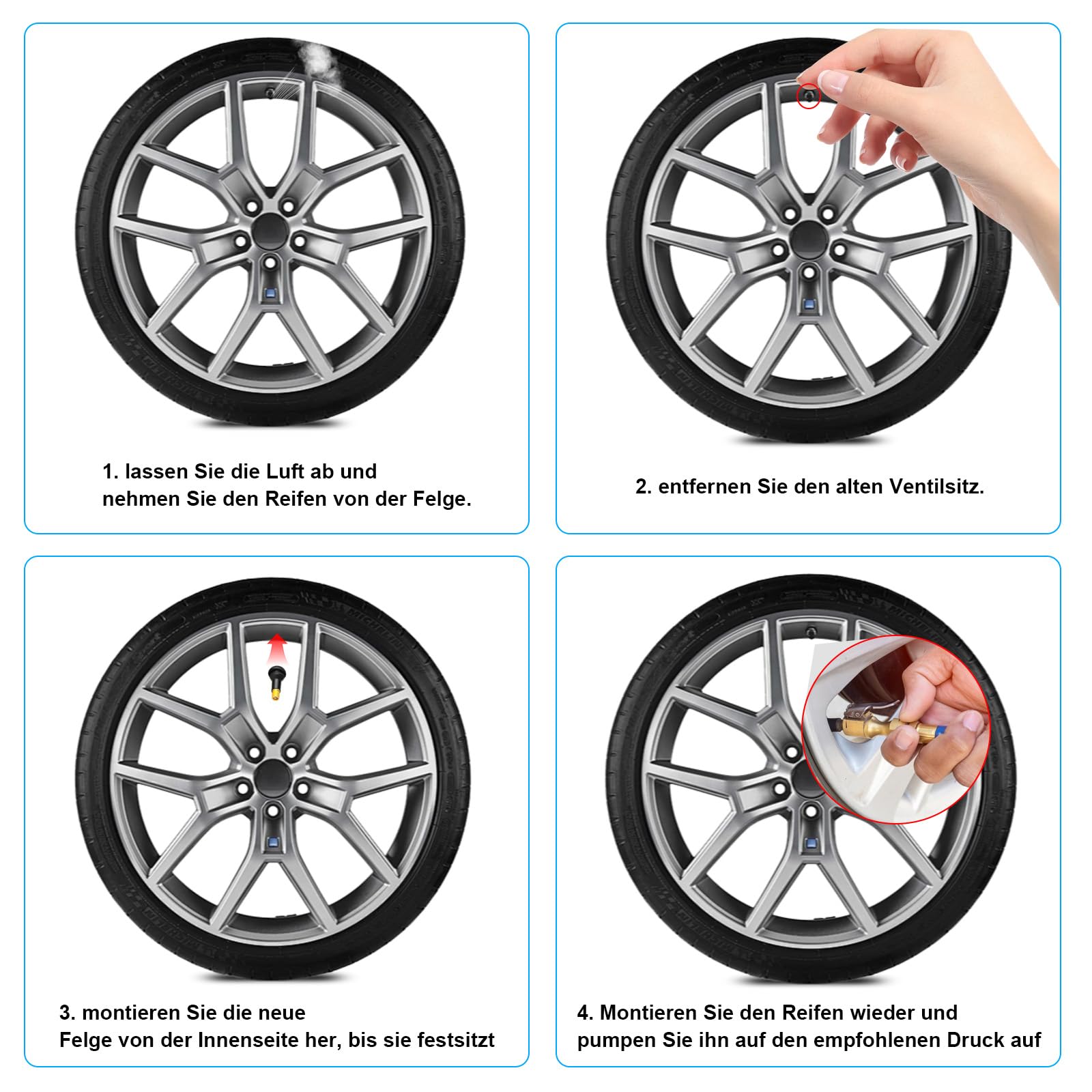 1. lassen Sie die Luft ab und nehmen Sie den Reifen von der Felge.

2. entfernen Sie den alten Ventilsitz.

3. montieren Sie die neue Felge von der Innenseite her, bis sie festsitzt

4. Montieren Sie den Reifen wieder und pumpen Sie ihn auf den empfohlenen Druck auf