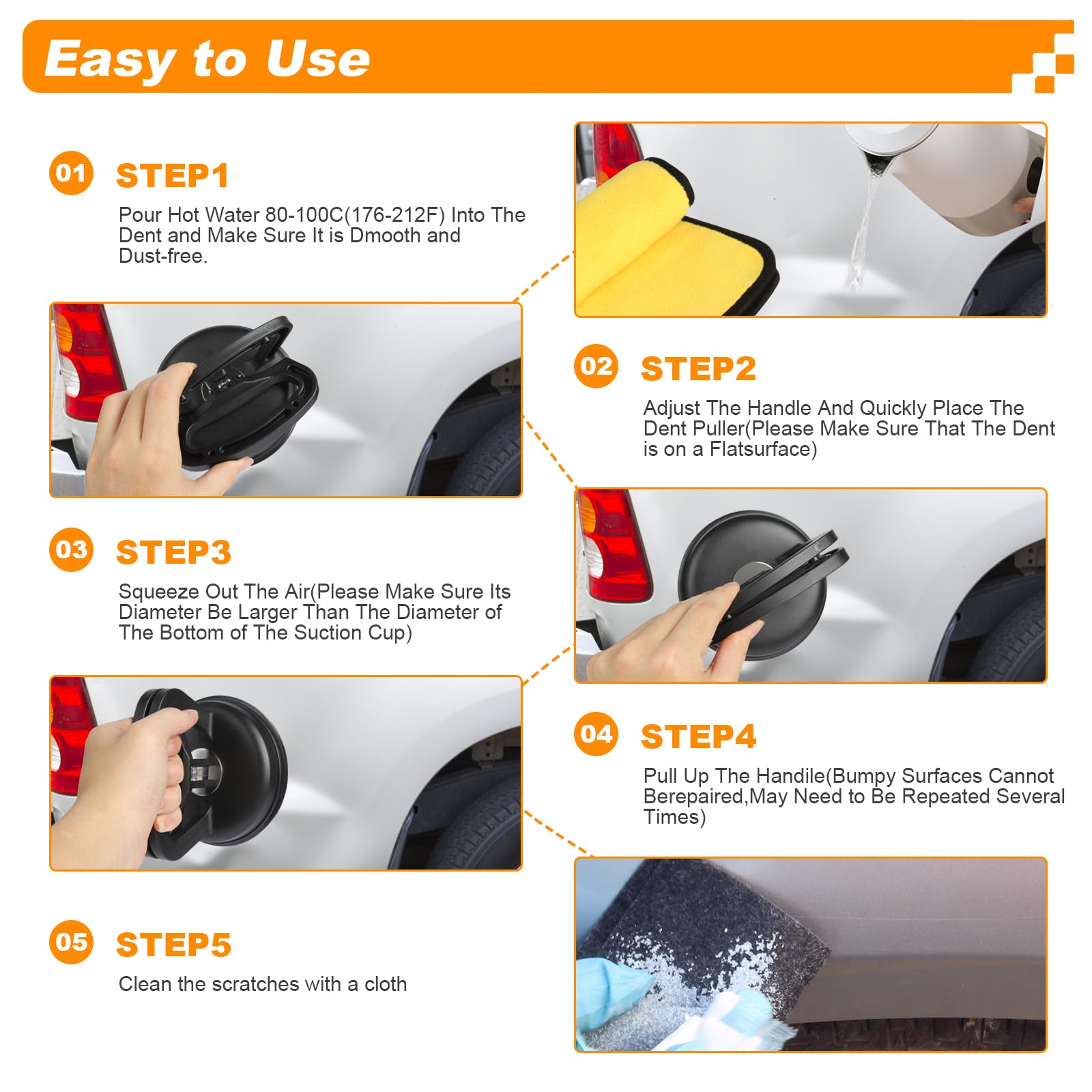 Easy to Use

01 STEP1

Pour Hot Water 80-100C(176-212F) Into The Dent and Make Sure It is Dmooth and Dust-free.

02 STEP2

Adjust The Handle And Quickly Place The Dent Puller(Please Make Sure That The Dent is on a Flatsurface)

03 STEP3

Squeeze Out The Air(Please Make Sure Its Diameter Be Larger Than The Diameter of The Bottom of The Suction Cup)

04 STEP4

Pull Up The Handile(Bumpy Surfaces Cannot Berepaired,May Need to Be Repeated Several Times)

05 STEP5

Clean the scratches with a cloth