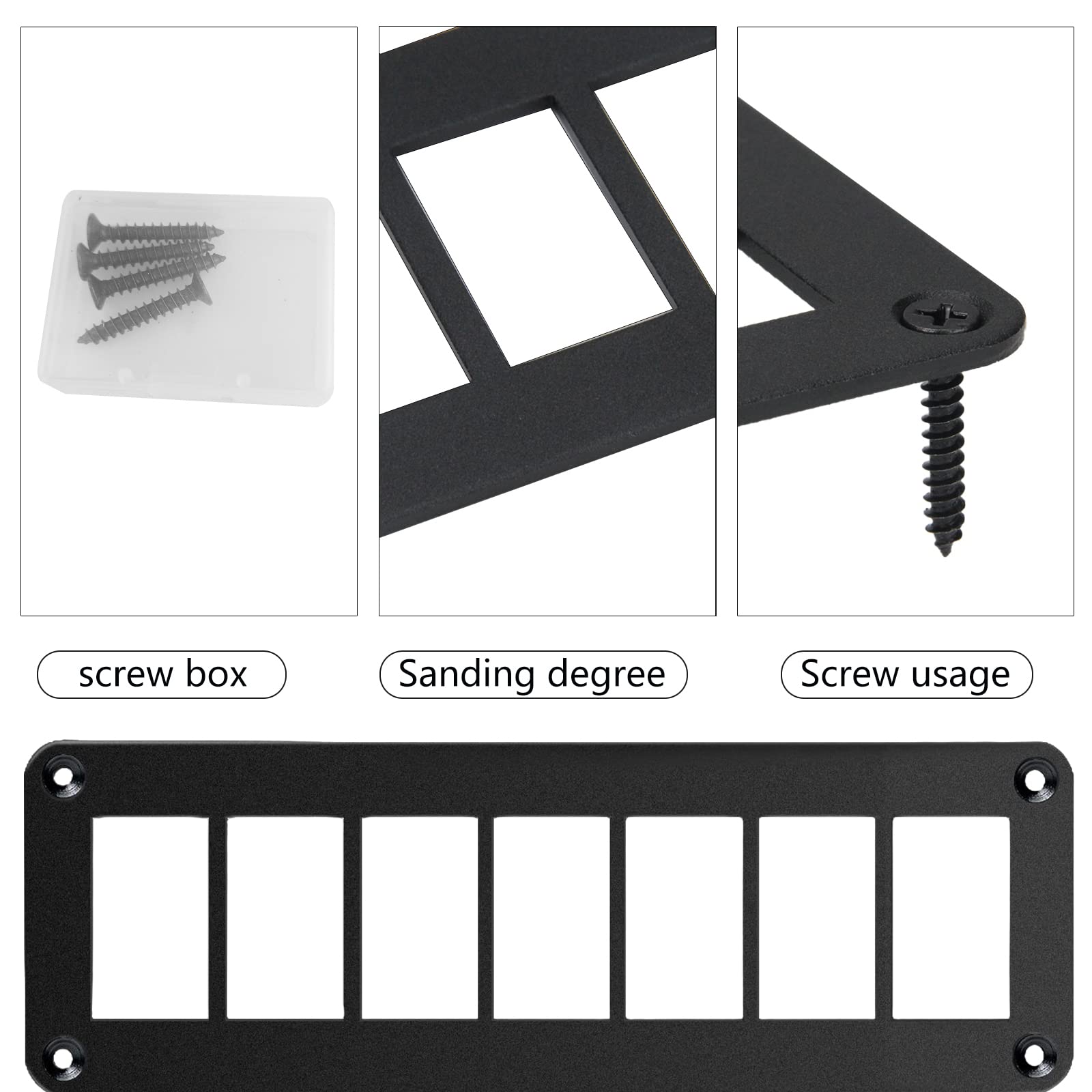 screw box

Sanding degree

Screw usage