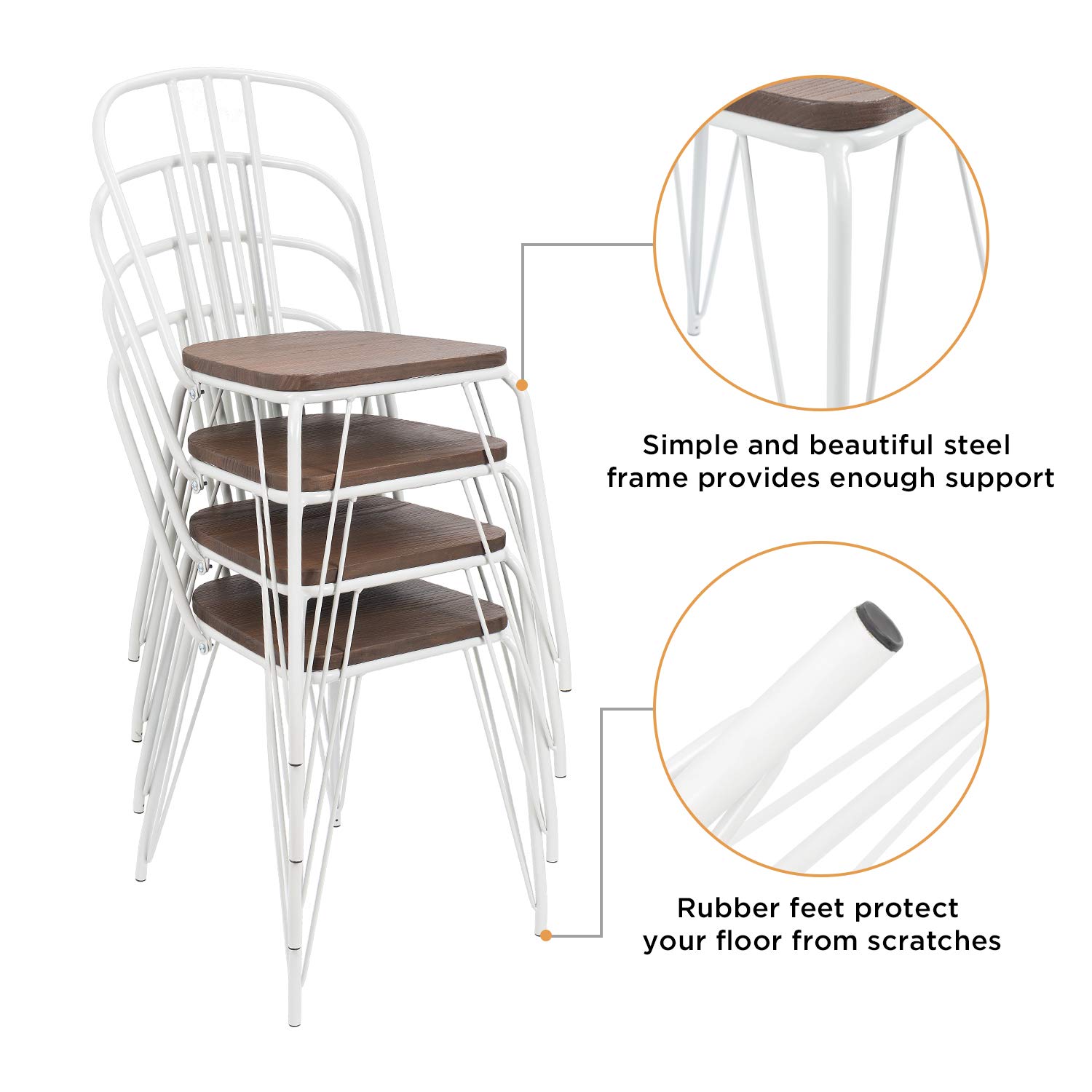 Simple and beautiful steel frame provides enough support

Rubber feet protect your floor from scratches