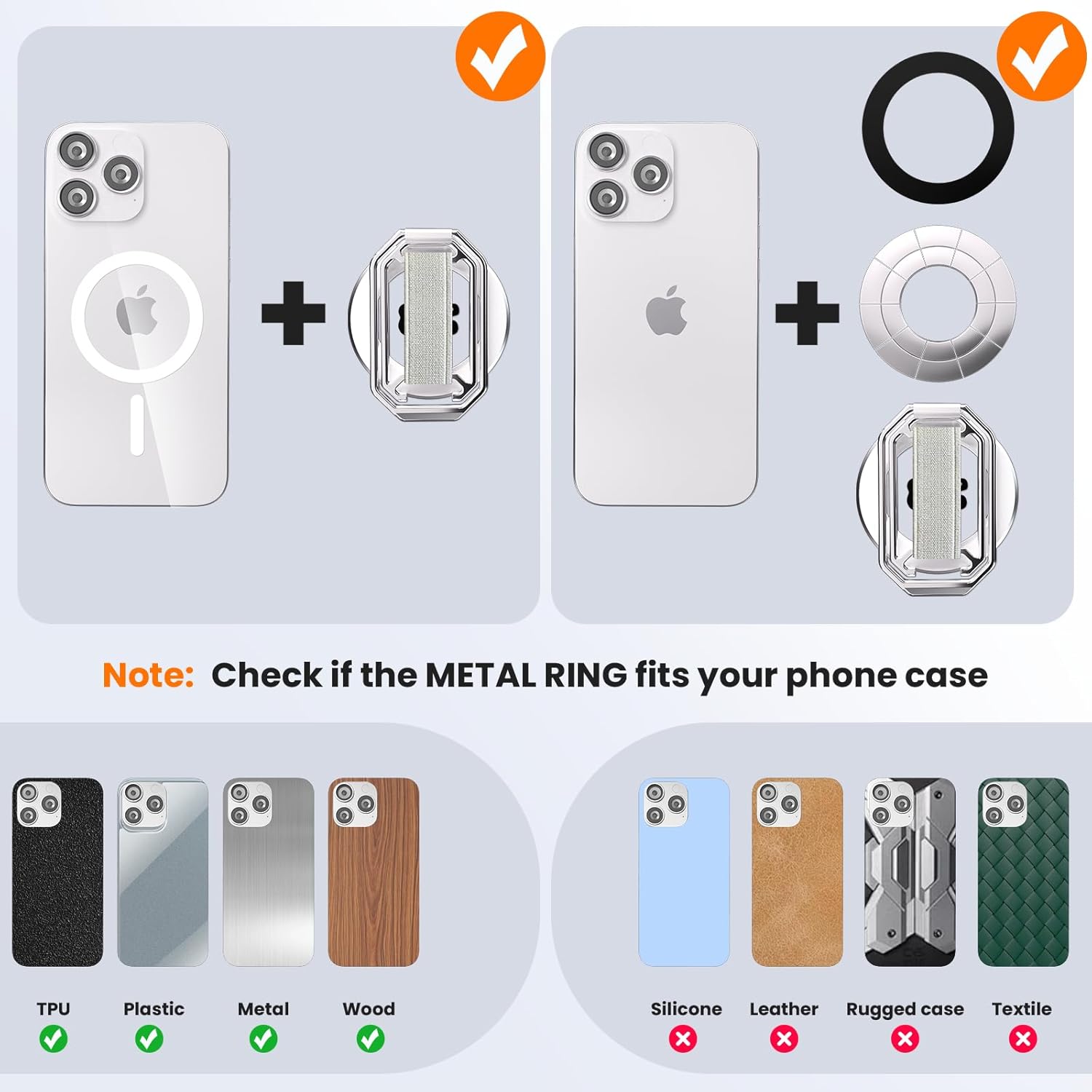 Note: Check if the METAL RING fits your phone case

TPU

Plastic

Metal

Wood

Silicone

Leather

Rugged case

Textile