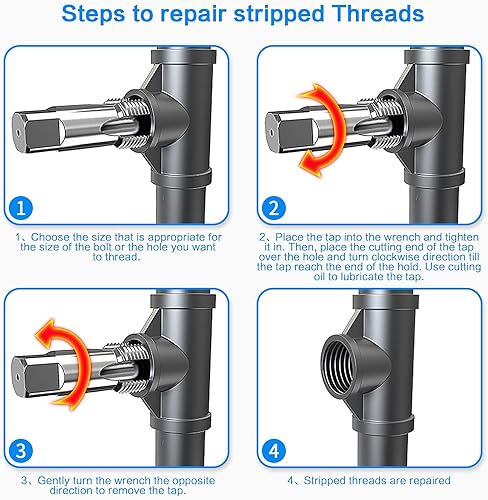 Steps to repair stripped Threads

1

1、Choose the size that is appropriate for the size of the bolt or the hole you want to thread.

2

2、Place the tap into the wrench and tighten it in. Then, place the cutting end of the tap over the hole and turn clockwise direction till the tap reach the end of the hold. Use cutting oil to lubricate the tap.

3

3、Gently turn the wrench the opposite direction to remove the tap.

4

4、Stripped threads are repaired