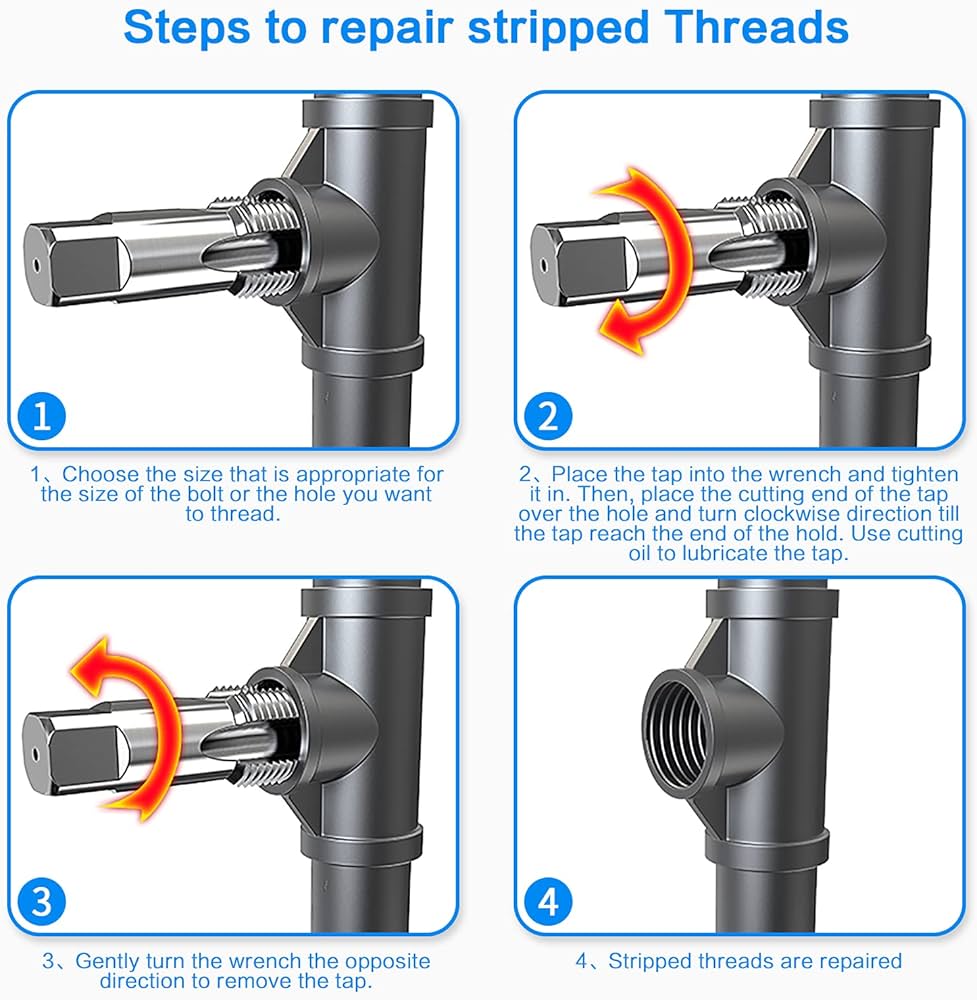 Steps to repair stripped Threads

1

1、Choose the size that is appropriate for the size of the bolt or the hole you want to thread.

2

2、Place the tap into the wrench and tighten it in. Then, place the cutting end of the tap over the hole and turn clockwise direction till the tap reach the end of the hold. Use cutting oil to lubricate the tap.

3

3、Gently turn the wrench the opposite direction to remove the tap.

4

4、Stripped threads are repaired