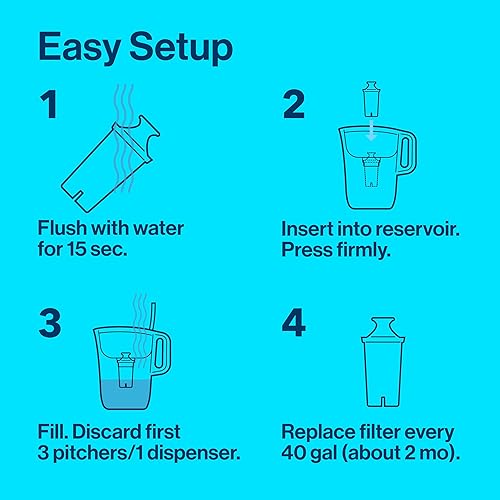 Easy Setup

1

Flush with water for 15 sec.

2

Insert into reservoir. Press firmly.

3

Fill. Discard first 3 pitchers/1 dispenser.

4

Replace filter every 40 gal (about 2 mo).