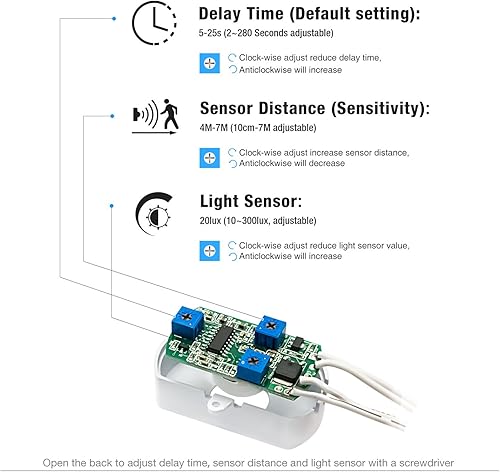 Delay Time (Default setting):

5-25s (2~280 Seconds adjustable)

Clock-wise adjust reduce delay time, Anticlockwise will increase

Sensor Distance (Sensitivity):

4M-7M (10cm-7M adjustable)

Clock-wise adjust increase sensor distance, Anticlockwise will decrease

Light Sensor:

20lux (10~300lux, adjustable)

Clock-wise adjust reduce light sensor value, Anticlockwise will increase

Open the back to adjust delay time, sensor distance and light sensor with a screwdriver