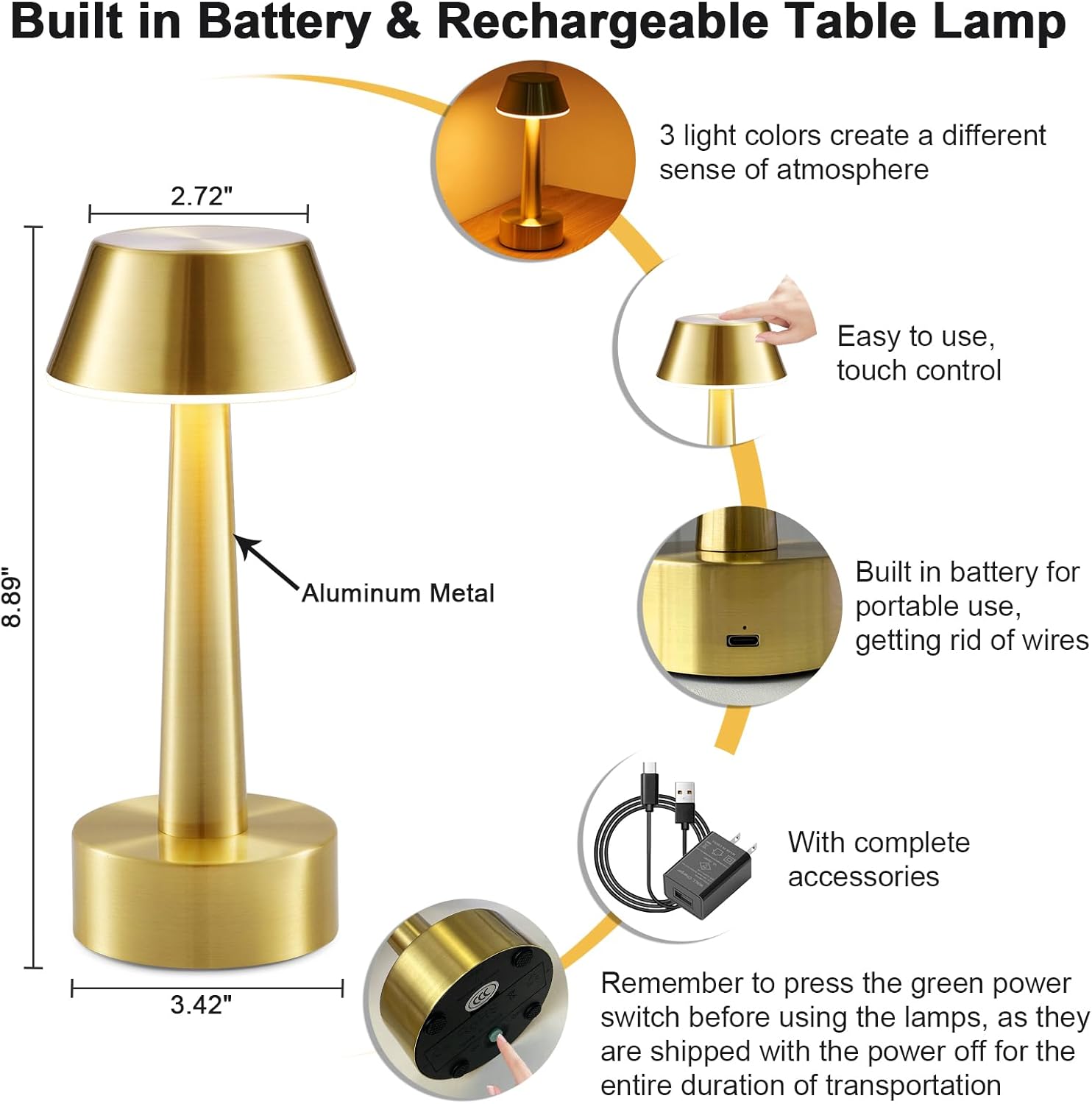 Built in Battery & Rechargeable Table Lamp

2.72"

8.89"

Aluminum Metal

3.42"

3 light colors create a different sense of atmosphere

Easy to use, touch control

Built in battery for portable use, getting rid of wires

With complete accessories

Remember to press the green power switch before using the lamps, as they are shipped with the power off for the entire duration of transportation