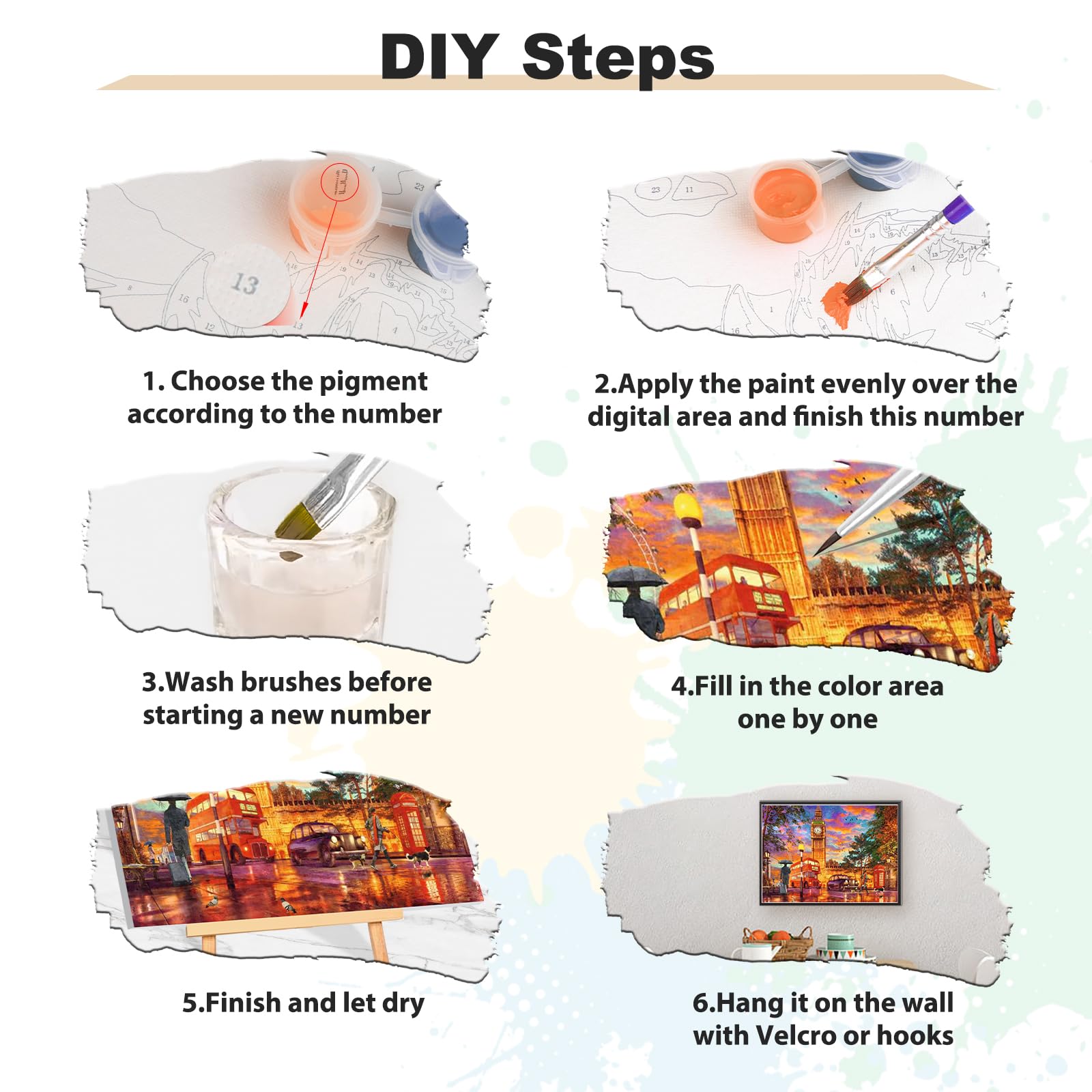 DIY Steps

13

1. Choose the pigment according to the number

2.Apply the paint evenly over the digital area and finish this number

3.Wash brushes before starting a new number

4.Fill in the color area one by one

5.Finish and let dry

6.Hang it on the wall with Velcro or hooks