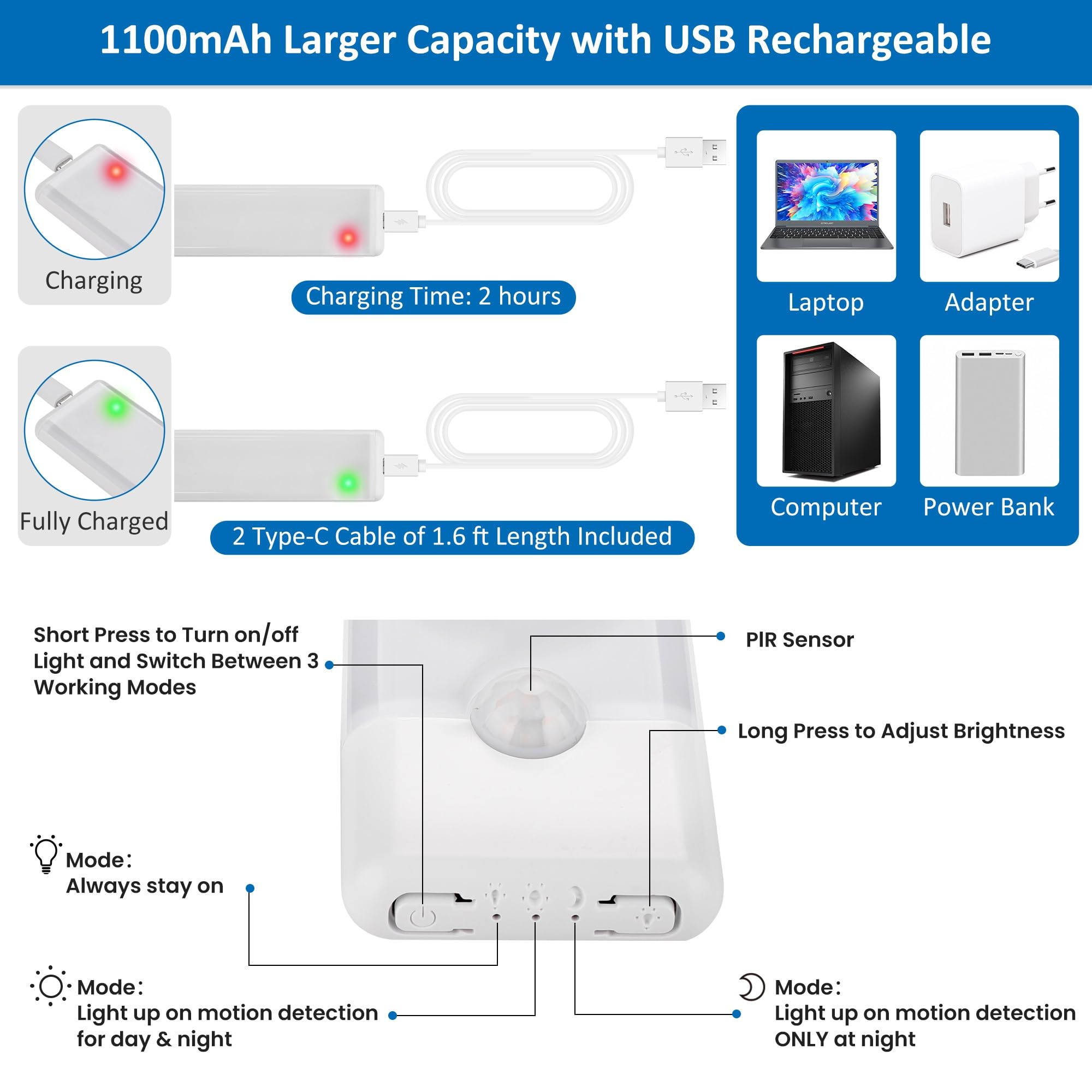 1100mAh Larger Capacity with USB Rechargeable

Charging

Charging Time: 2 hours

Fully Charged

2 Type-C Cable of 1.6 ft Length Included

Laptop

Adapter

Computer

Power Bank

Short Press to Turn on/off Light and Switch Between 3 Working Modes

PIR Sensor

Long Press to Adjust Brightness

Mode:
Always stay on

Mode:
Light up on motion detection for day & night

Mode:
Light up on motion detection ONLY at night