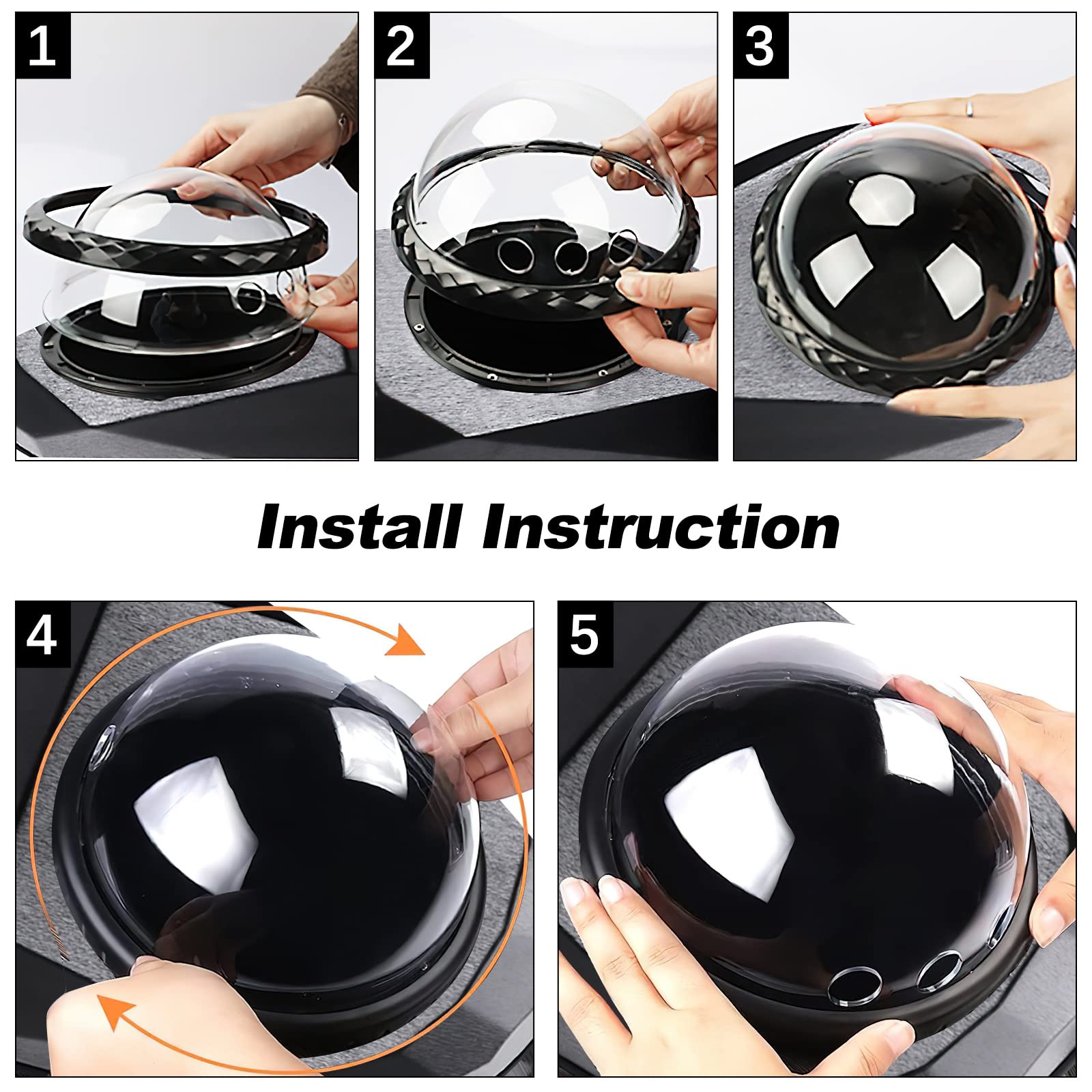 1

2

3

Install Instruction

4

5