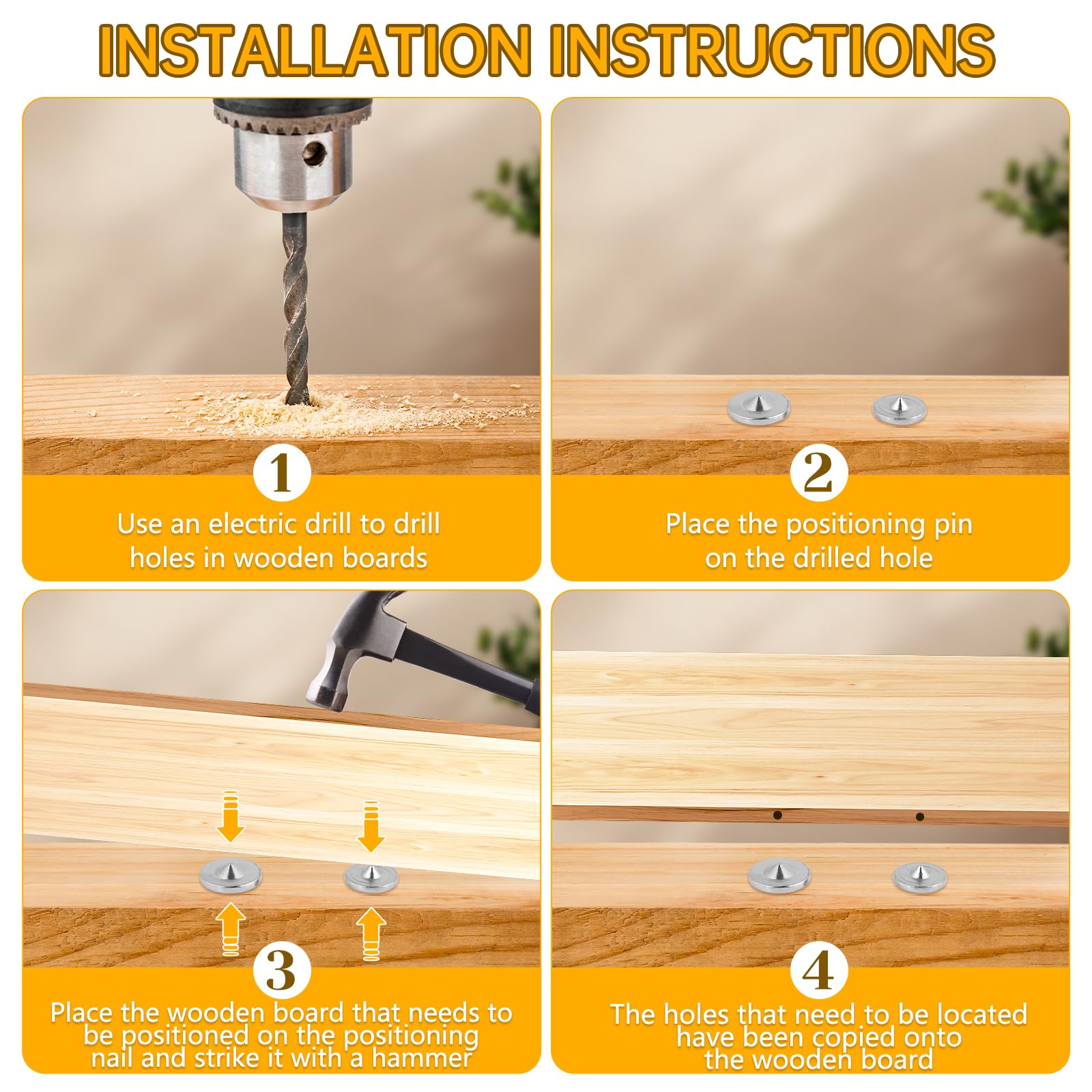 INSTALLATION INSTRUCTIONS

1

Use an electric drill to drill holes in wooden boards

2

Place the positioning pin on the drilled hole

3

Place the wooden board that needs to be positioned on the positioning nail and strike it with a hammer

4

The holes that need to be located have been copied onto the wooden board