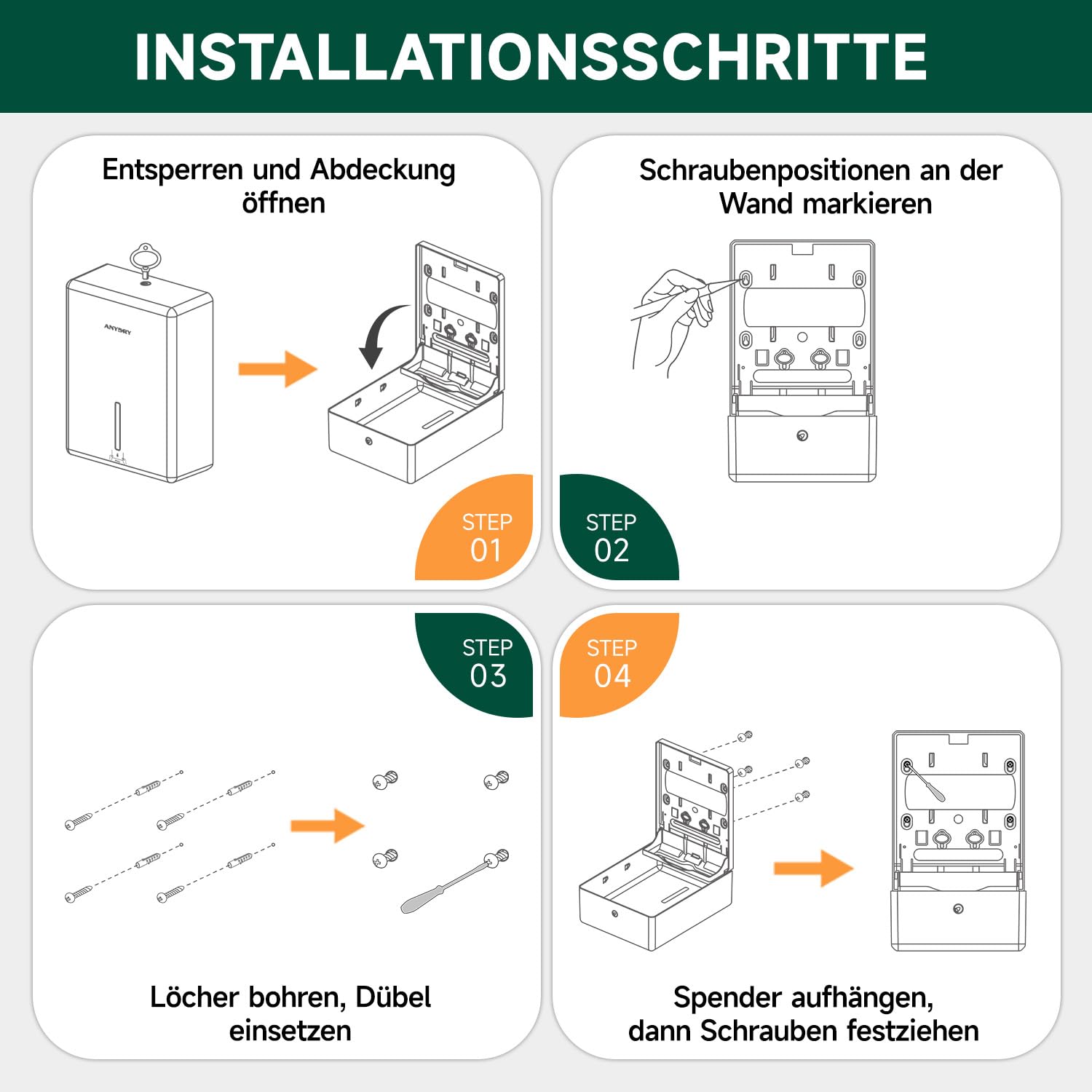 INSTALLATIONSSCHRITTE

Entsperren und Abdeckung öffnen

ANYDRY

STEP 01

Schraubenpositionen an der Wand markieren

STEP 02

STEP 03

Löcher bohren, Dübel einsetzen

STEP 04

Spender aufhängen, dann Schrauben festziehen