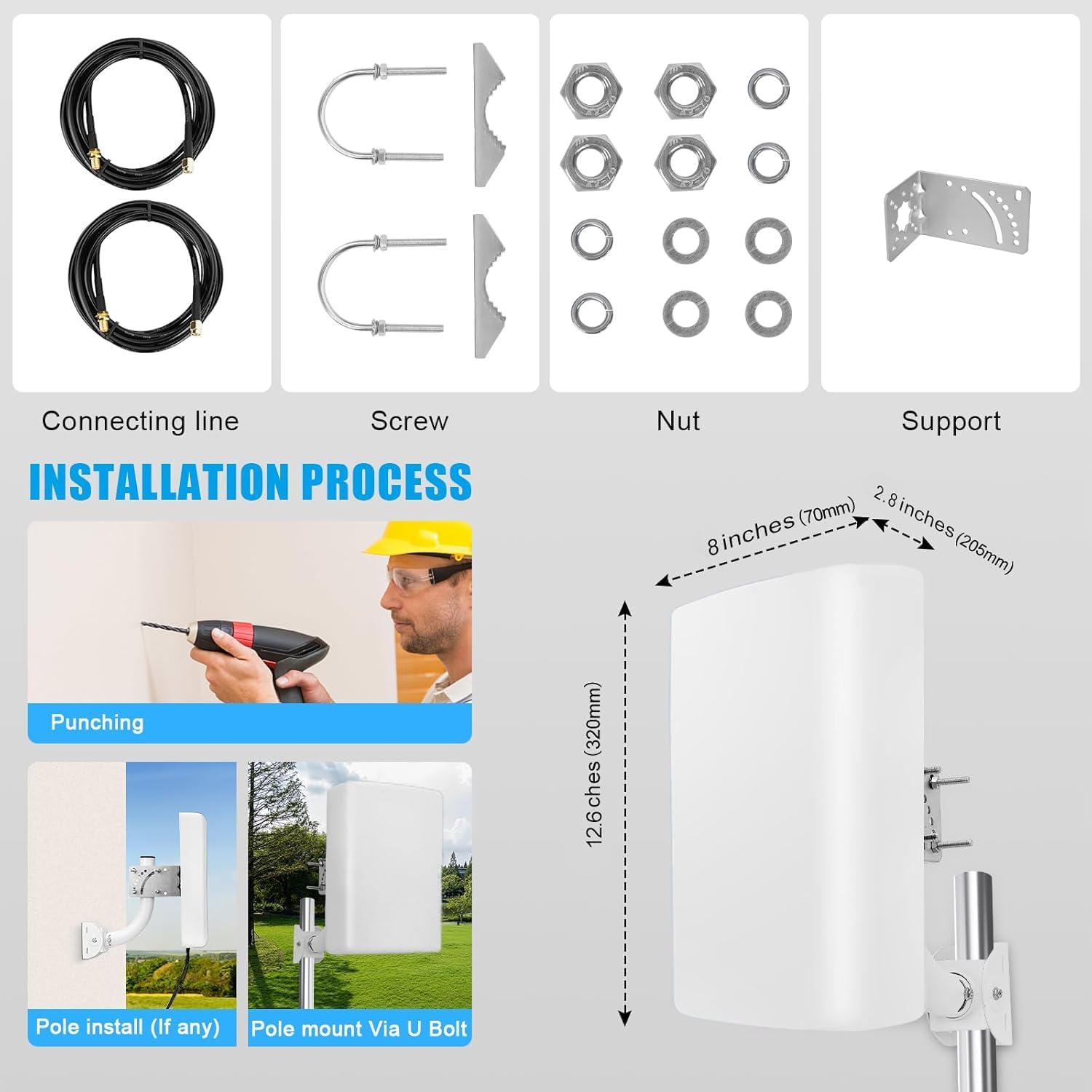 Connecting line

Screw

Nut

Support

INSTALLATION PROCESS

Punching

Pole install (If any)

Pole mount Via U Bolt

8 inches (70mm)

2.8 inches (205mm)

12.6 ches (320mm)