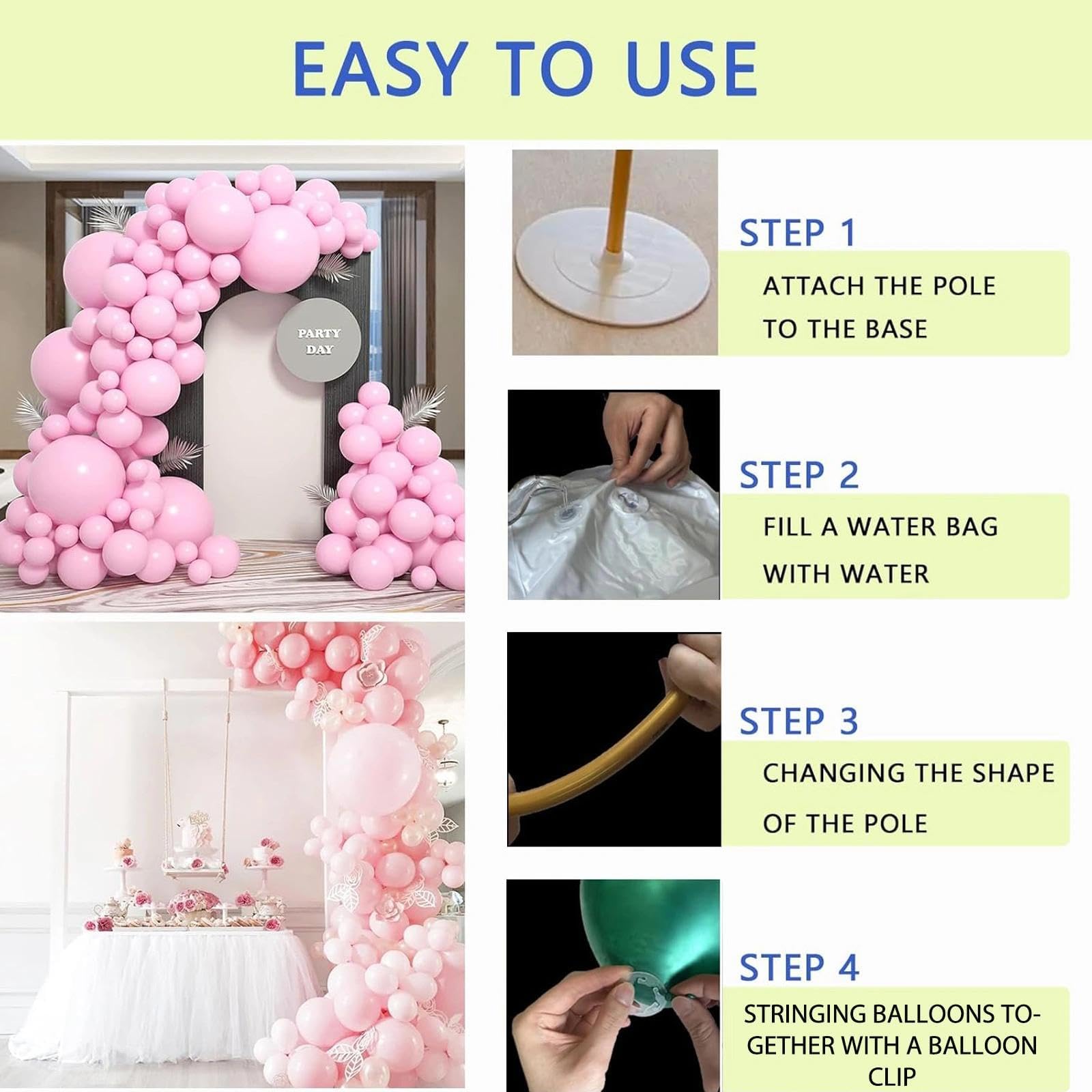 EASY TO USE

PARTY DAY

STEP 1
ATTACH THE POLE TO THE BASE

STEP 2
FILL A WATER BAG WITH WATER

STEP 3
CHANGING THE SHAPE OF THE POLE

STEP 4
STRINGING BALLOONS TOGETHER WITH A BALLOON CLIP