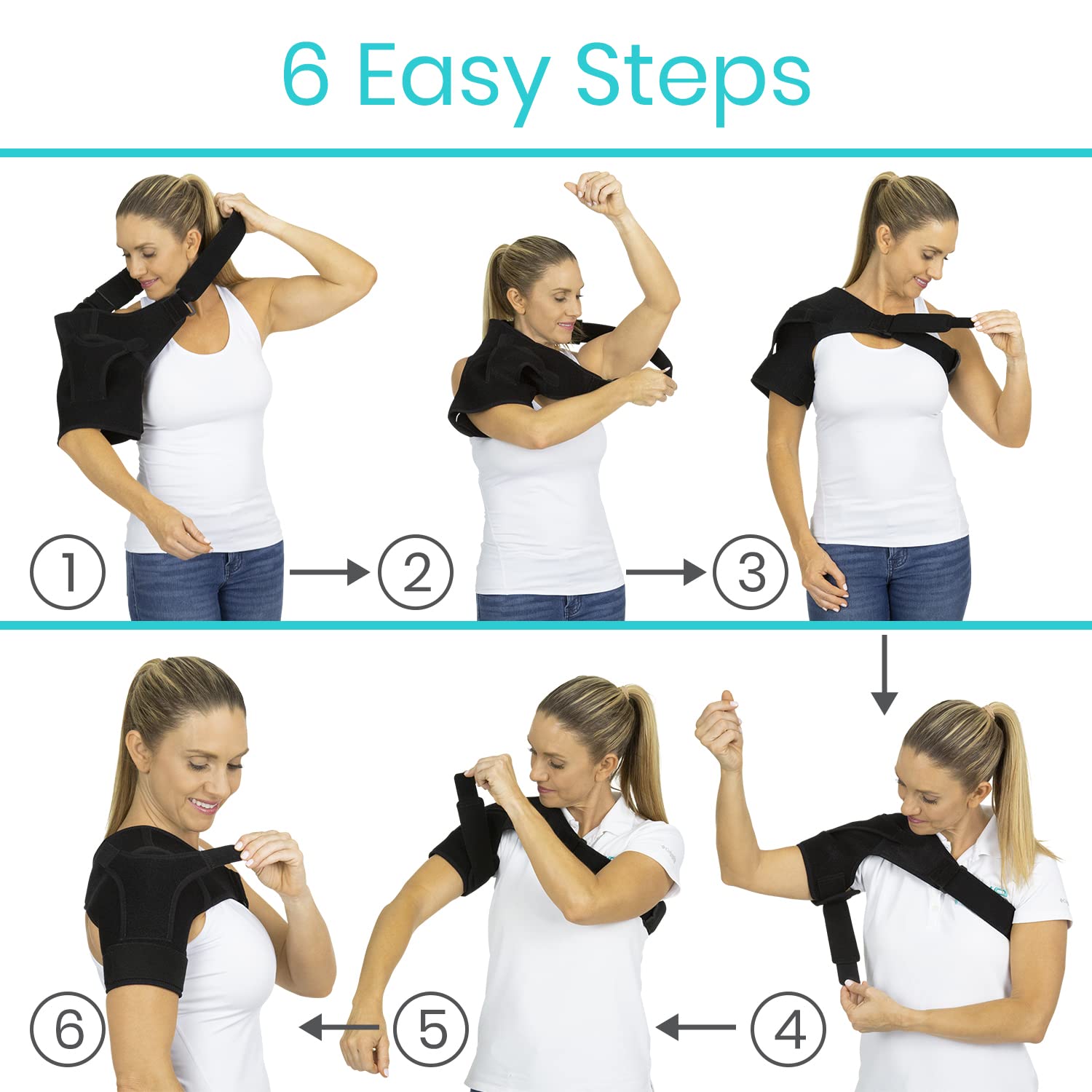 6 Easy Steps

1

2

3

4

5

6