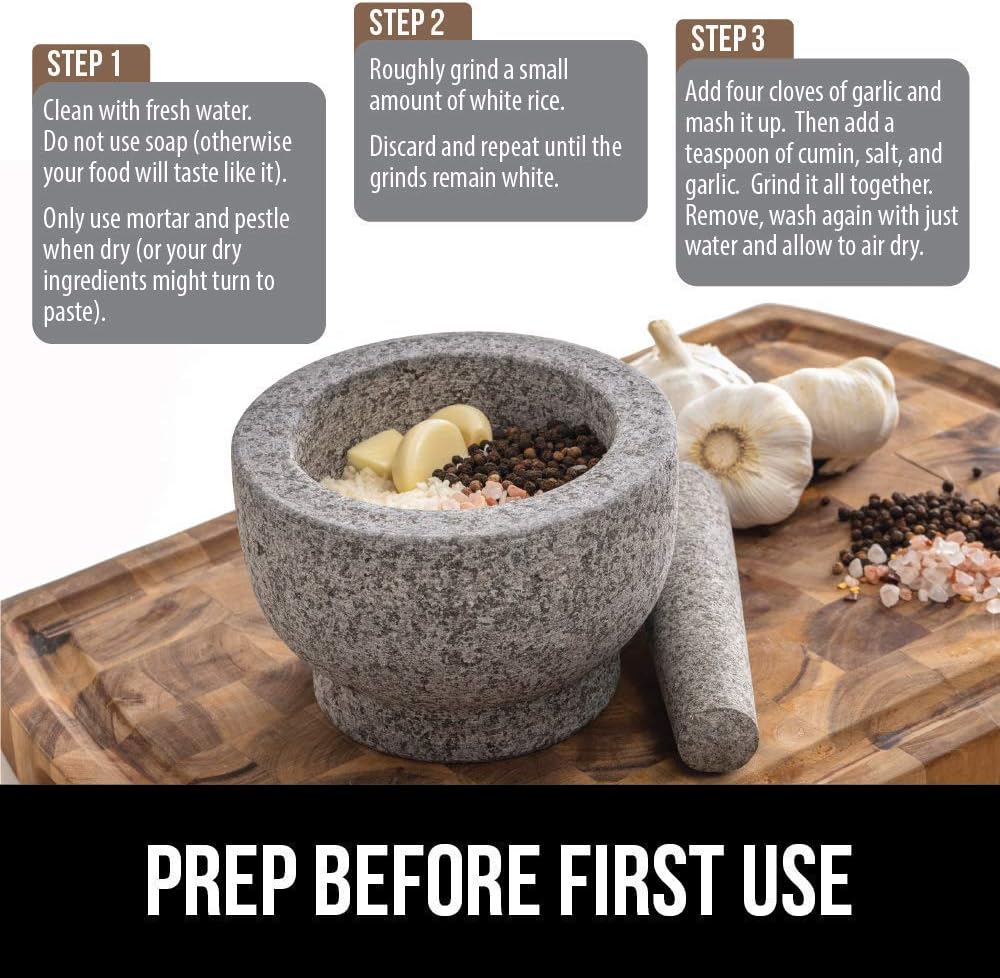 STEP 1

Clean with fresh water. Do not use soap (otherwise your food will taste like it).

Only use mortar and pestle when dry (or your dry ingredients might turn to paste).

STEP 2

Roughly grind a small amount of white rice.

Discard and repeat until the grinds remain white.

STEP 3

Add four cloves of garlic and mash it up. Then add a teaspoon of cumin, salt, and garlic. Grind it all together. Remove, wash again with just water and allow to air dry.

PREP BEFORE FIRST USE