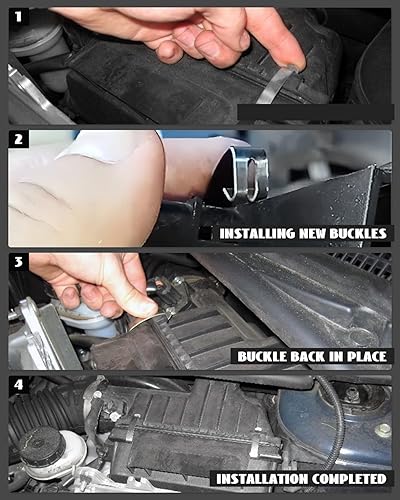 1

2

INSTALLING NEW BUCKLES

3

BUCKLE BACK IN PLACE

4

INSTALLATION COMPLETED