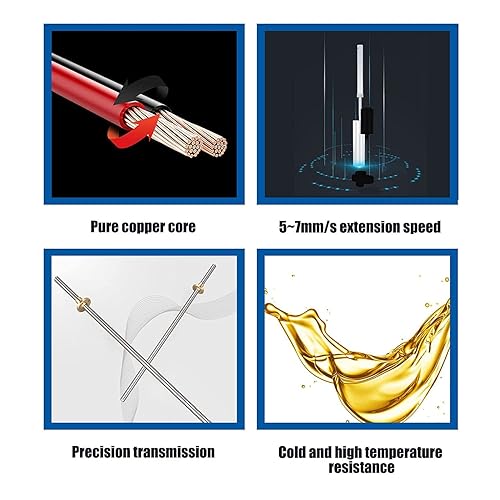 Pure copper core

5~7mm/s extension speed

Precision transmission

Cold and high temperature resistance