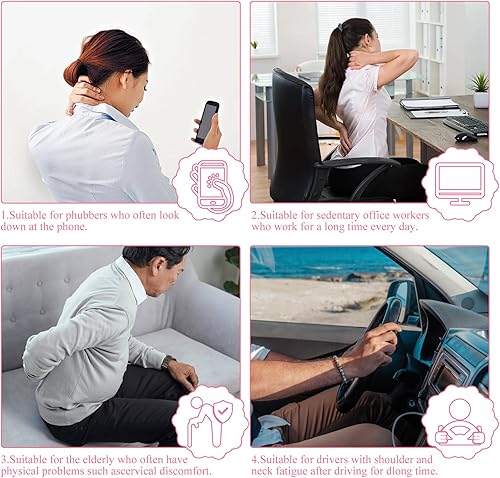 1.Suitable for phubbers who often look down at the phone.

2.Suitable for sedentary office workers who work for a long time every day.

3.Suitable for the elderly who often have physical problems such ascervical discomfort.

4.Suitable for drivers with shoulder and neck fatigue after driving for dlong time.