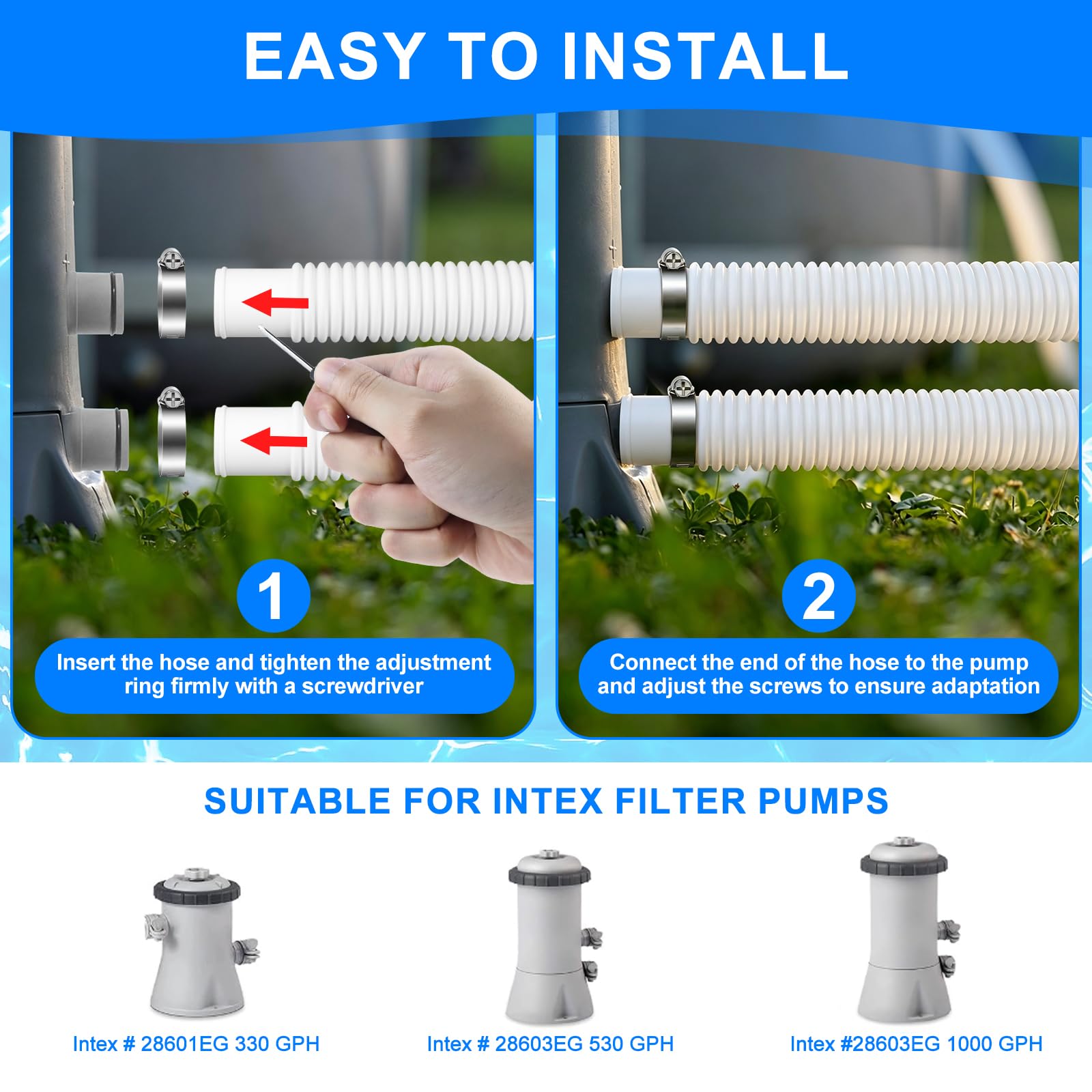 EASY TO INSTALL

1

Insert the hose and tighten the adjustment ring firmly with a screwdriver

2

Connect the end of the hose to the pump and adjust the screws to ensure adaptation

SUITABLE FOR INTEX FILTER PUMPS

Intex # 28601EG 330 GPH

Intex # 28603EG 530 GPH

Intex #28603EG 1000 GPH