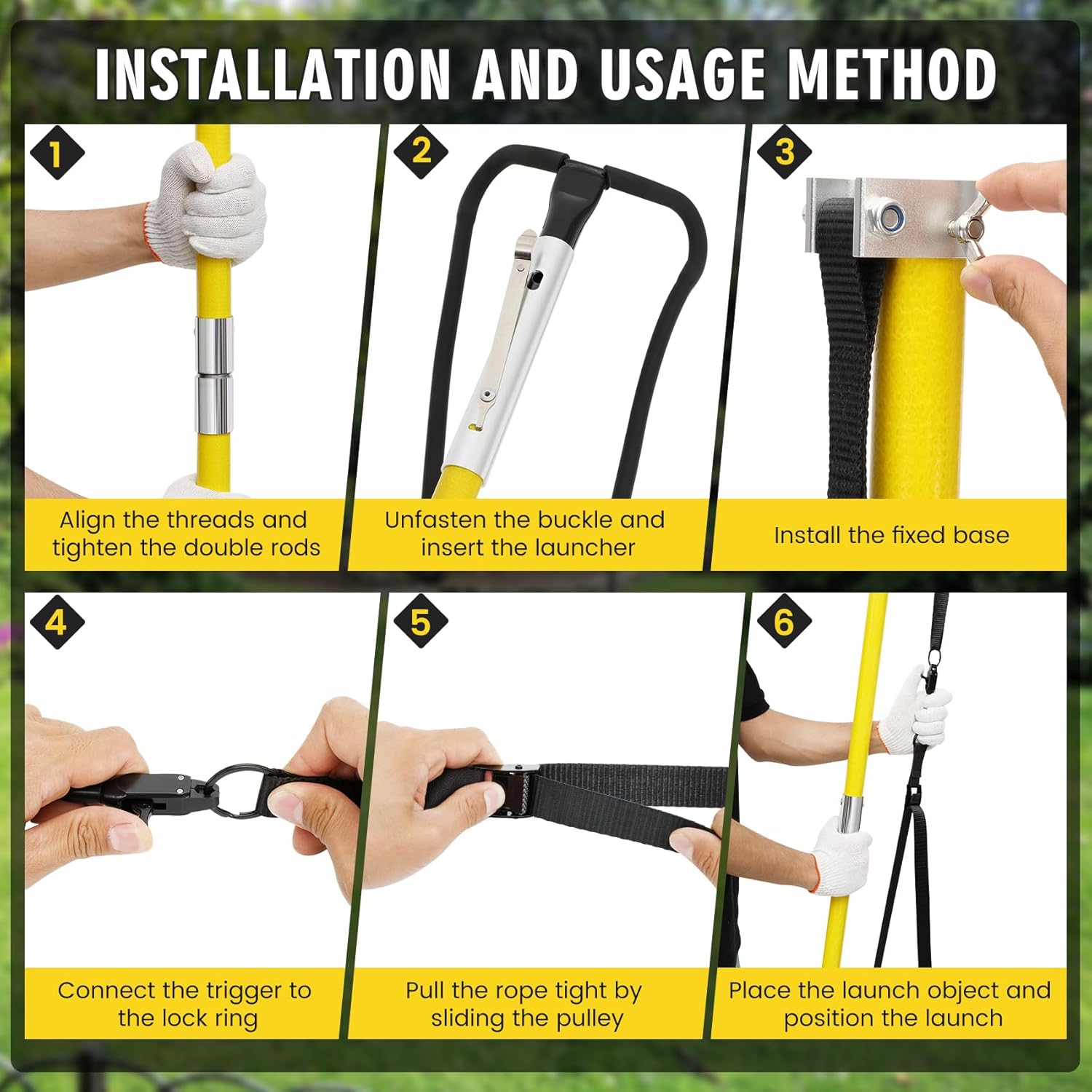 INSTALLATION AND USAGE METHOD

1

Align the threads and tighten the double rods

2

Unfasten the buckle and insert the launcher

3

Install the fixed base

4

Connect the trigger to the lock ring

5

Pull the rope tight by sliding the pulley

6

Place the launch object and position the launch