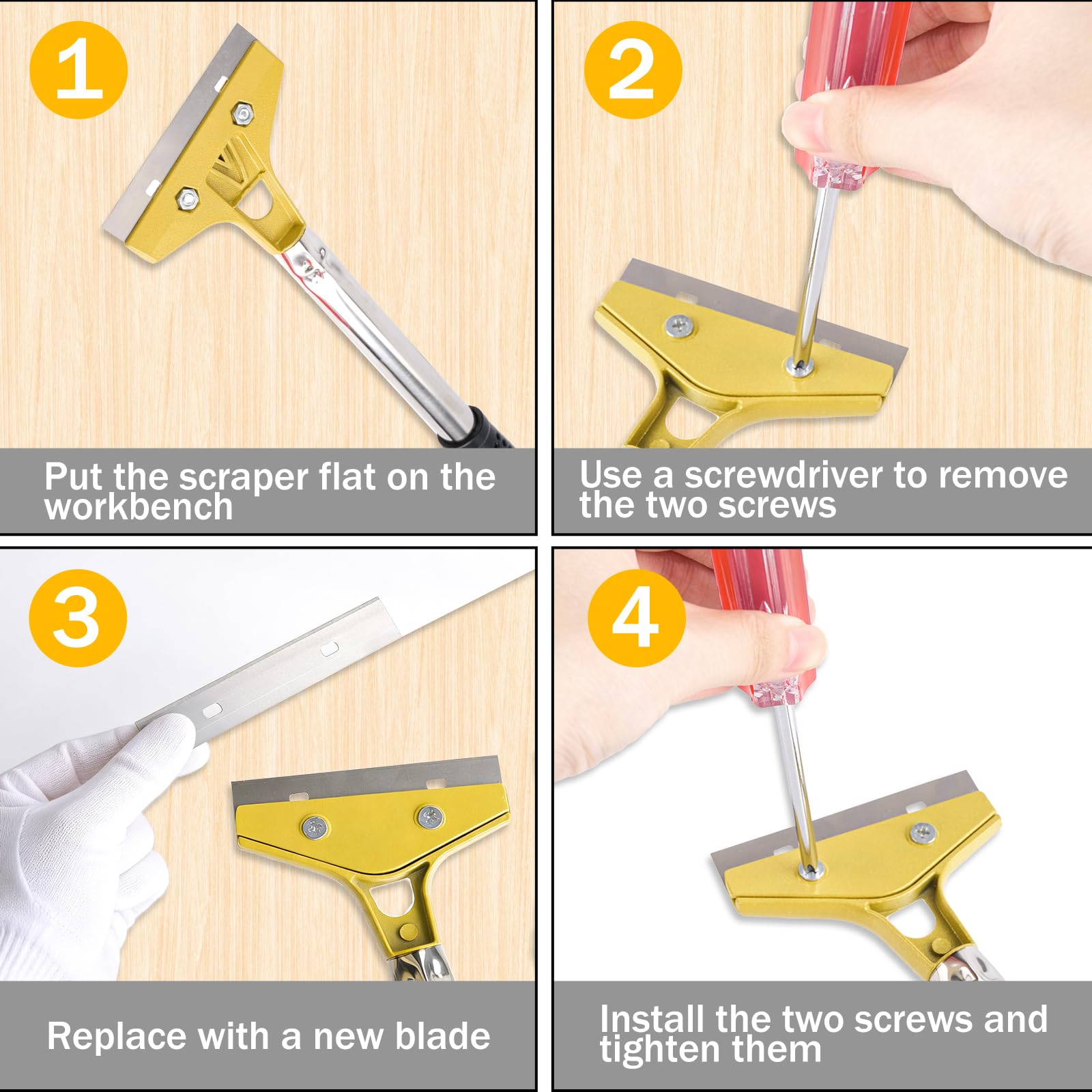 1

Put the scraper flat on the workbench

2

Use a screwdriver to remove the two screws

3

Replace with a new blade

4

Install the two screws and tighten them