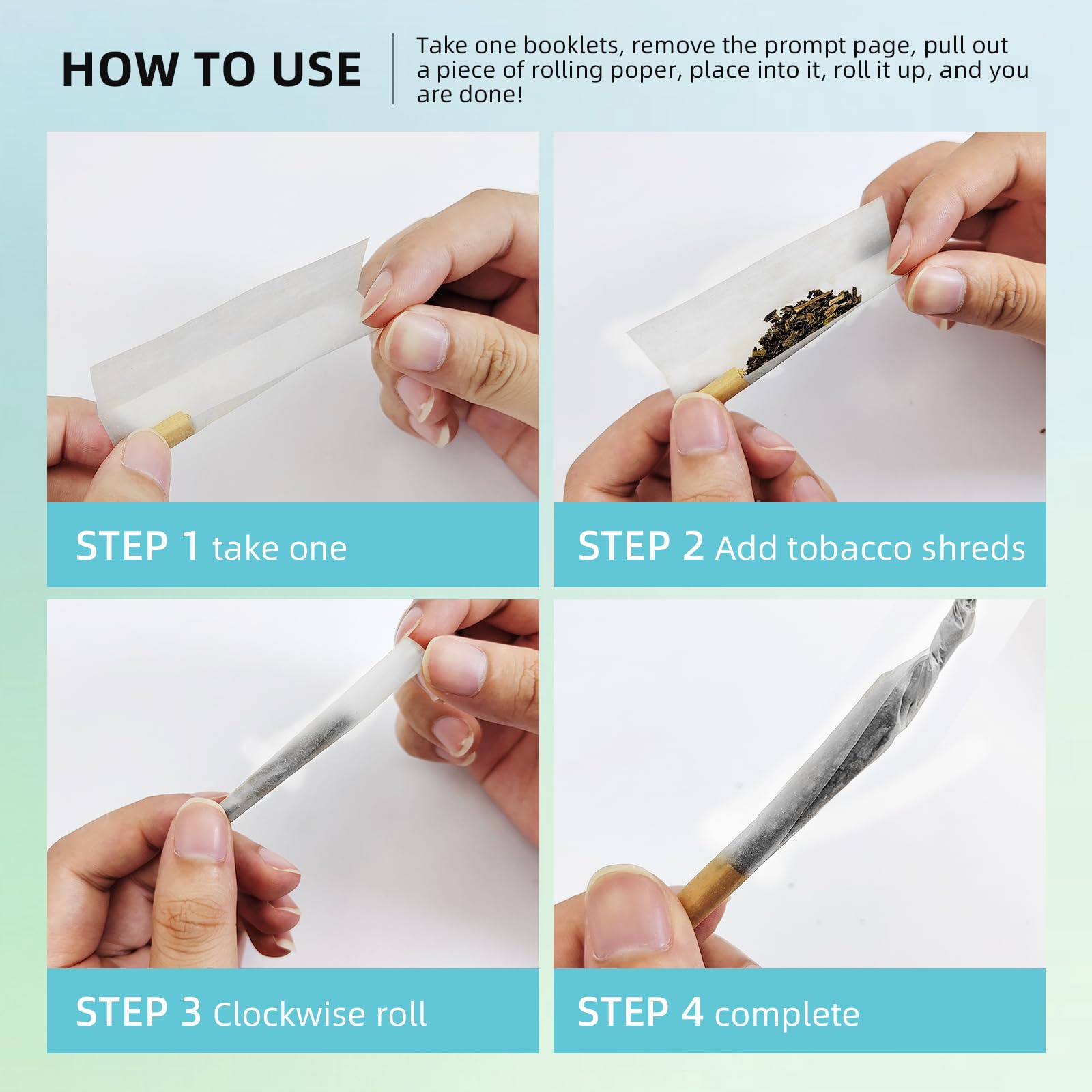 HOW TO USE

Take one booklets, remove the prompt page, pull out a piece of rolling poper, place into it, roll it up, and you are done!

STEP 1 take one

STEP 2 Add tobacco shreds

STEP 3 Clockwise roll

STEP 4 complete