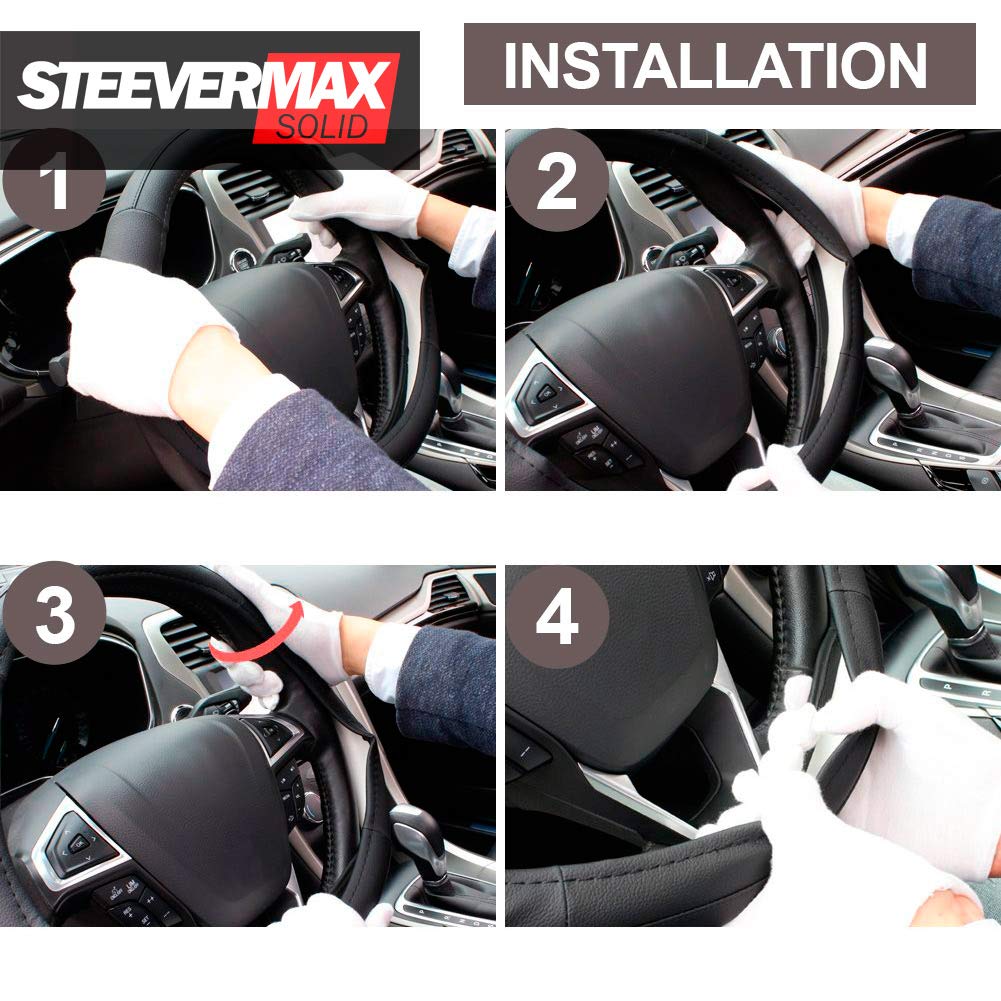 STEEVERMAX SOLID

INSTALLATION

1

2

3

4