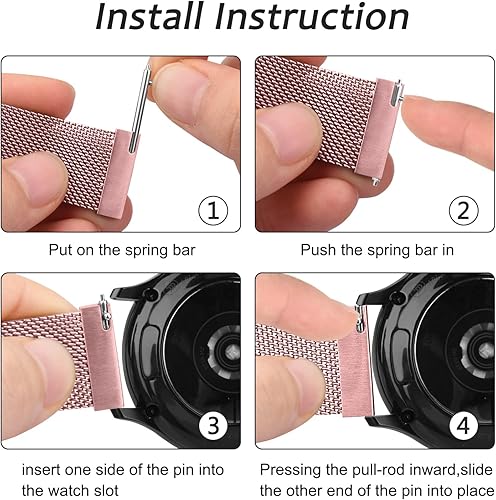 Install Instruction

①

Put on the spring bar

②

Push the spring bar in

③

insert one side of the pin into the watch slot

④

Pressing the pull-rod inward,slide the other end of the pin into place