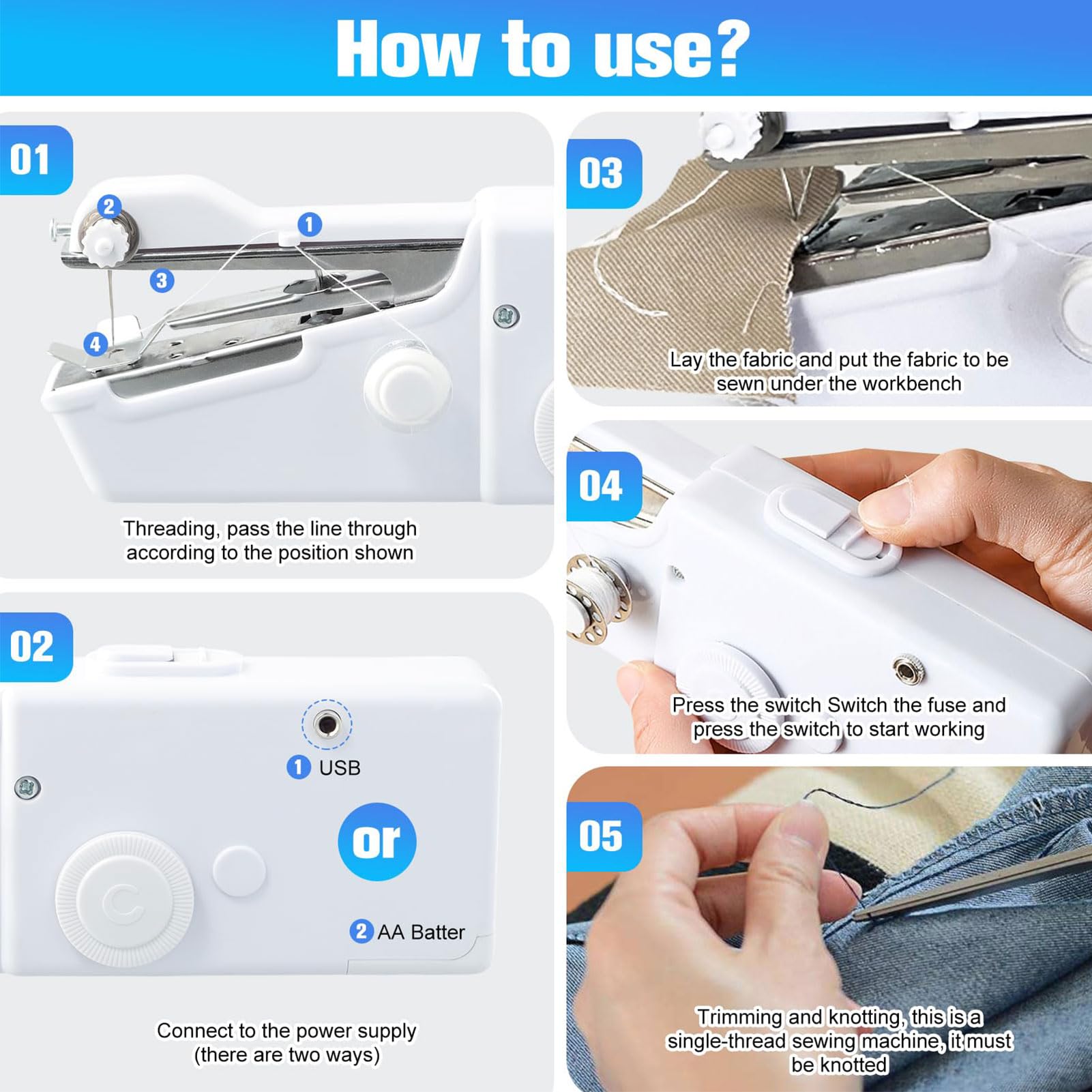 How to use?

01

2
1
3
4

Threading, pass the line through according to the position shown

02

1 USB

or

2 AA Batter

Connect to the power supply (there are two ways)

03

Lay the fabric and put the fabric to be sewn under the workbench

04

Press the switch Switch the fuse and press the switch to start working

05

Trimming and knotting, this is a single-thread sewing machine, it must be knotted