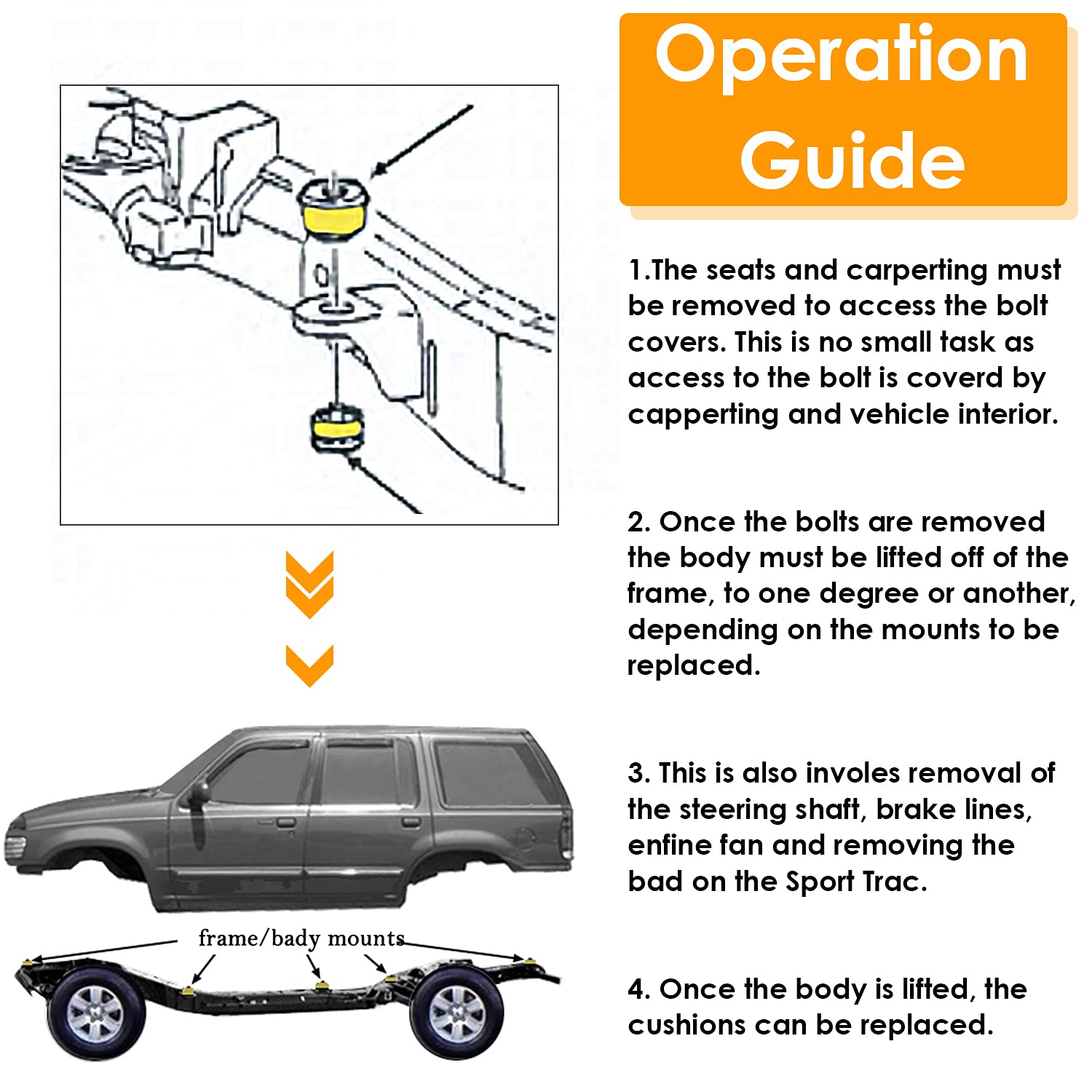 Operation Guide

1.The seats and carperting must be removed to access the bolt covers. This is no small task as access to the bolt is coverd by capperting and vehicle interior.

2. Once the bolts are removed the body must be lifted off of the frame, to one degree or another, depending on the mounts to be replaced.

3. This is also involes removal of the steering shaft, brake lines, enfine fan and removing the bad on the Sport Trac.

4. Once the body is lifted, the cushions can be replaced.

frame/bady mounts