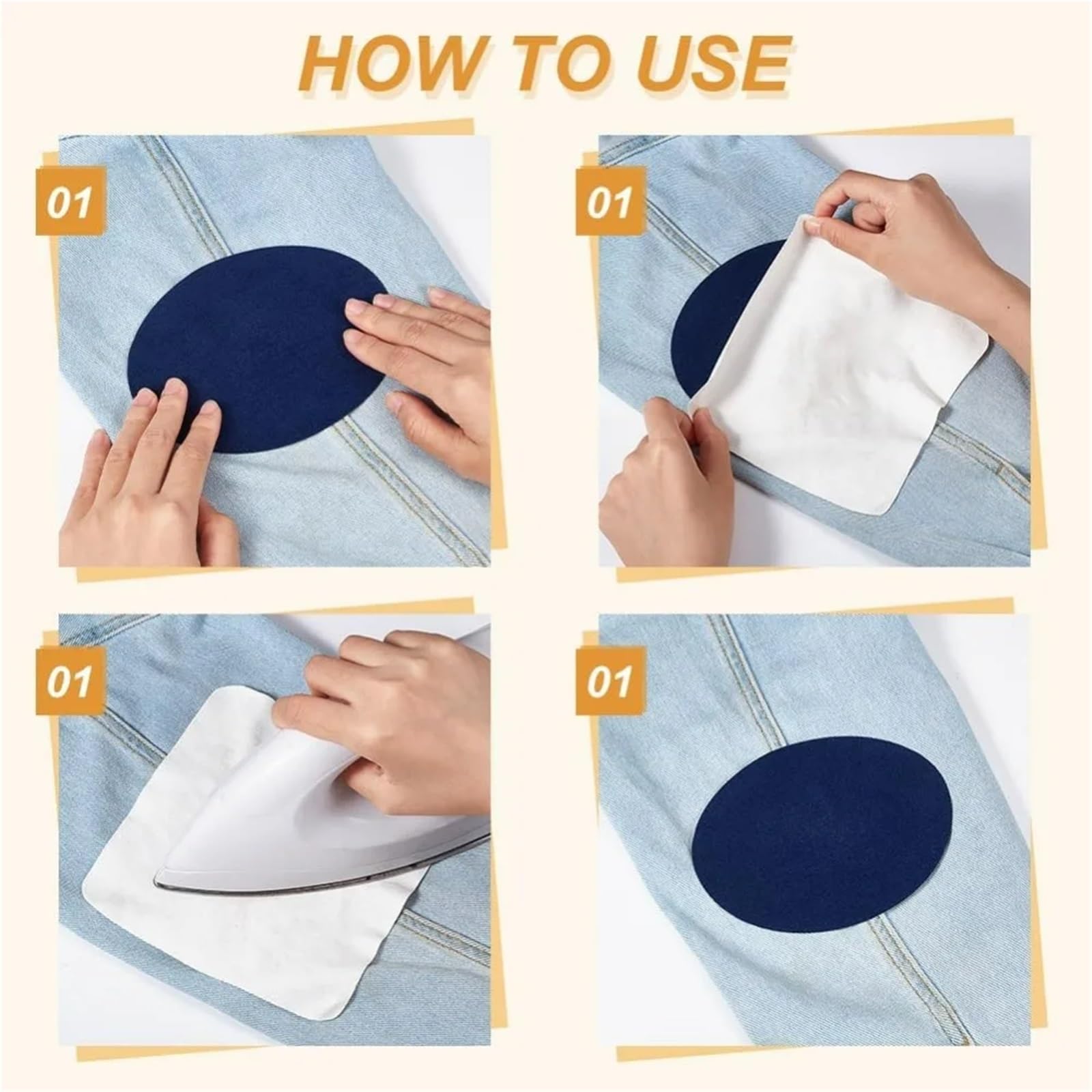 HOW TO USE

01

01

01

01