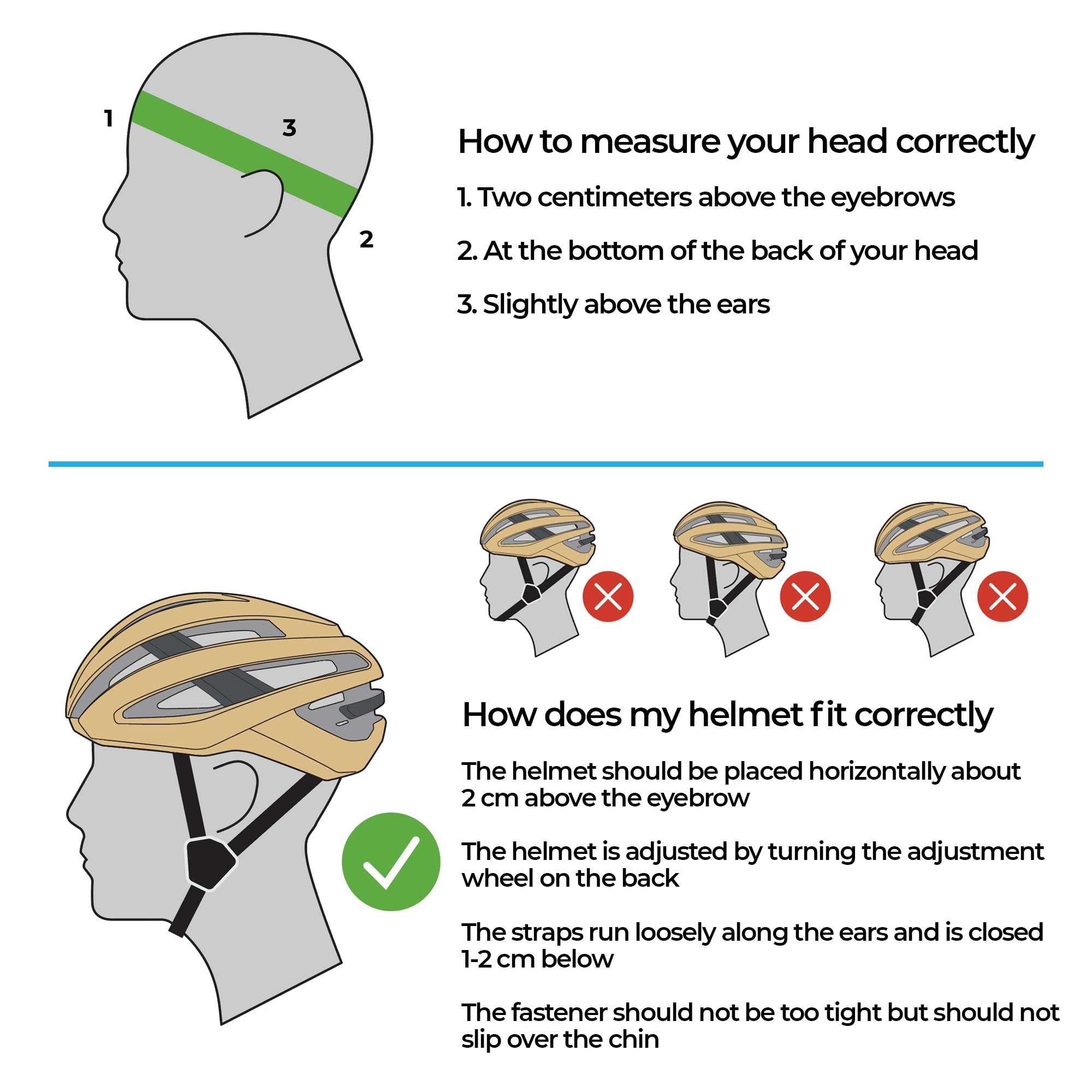 1

3

2

How to measure your head correctly

1. Two centimeters above the eyebrows

2. At the bottom of the back of your head

3. Slightly above the ears

How does my helmet fit correctly

The helmet should be placed horizontally about 2 cm above the eyebrow

The helmet is adjusted by turning the adjustment wheel on the back

The straps run loosely along the ears and is closed 1-2 cm below

The fastener should not be too tight but should not slip over the chin