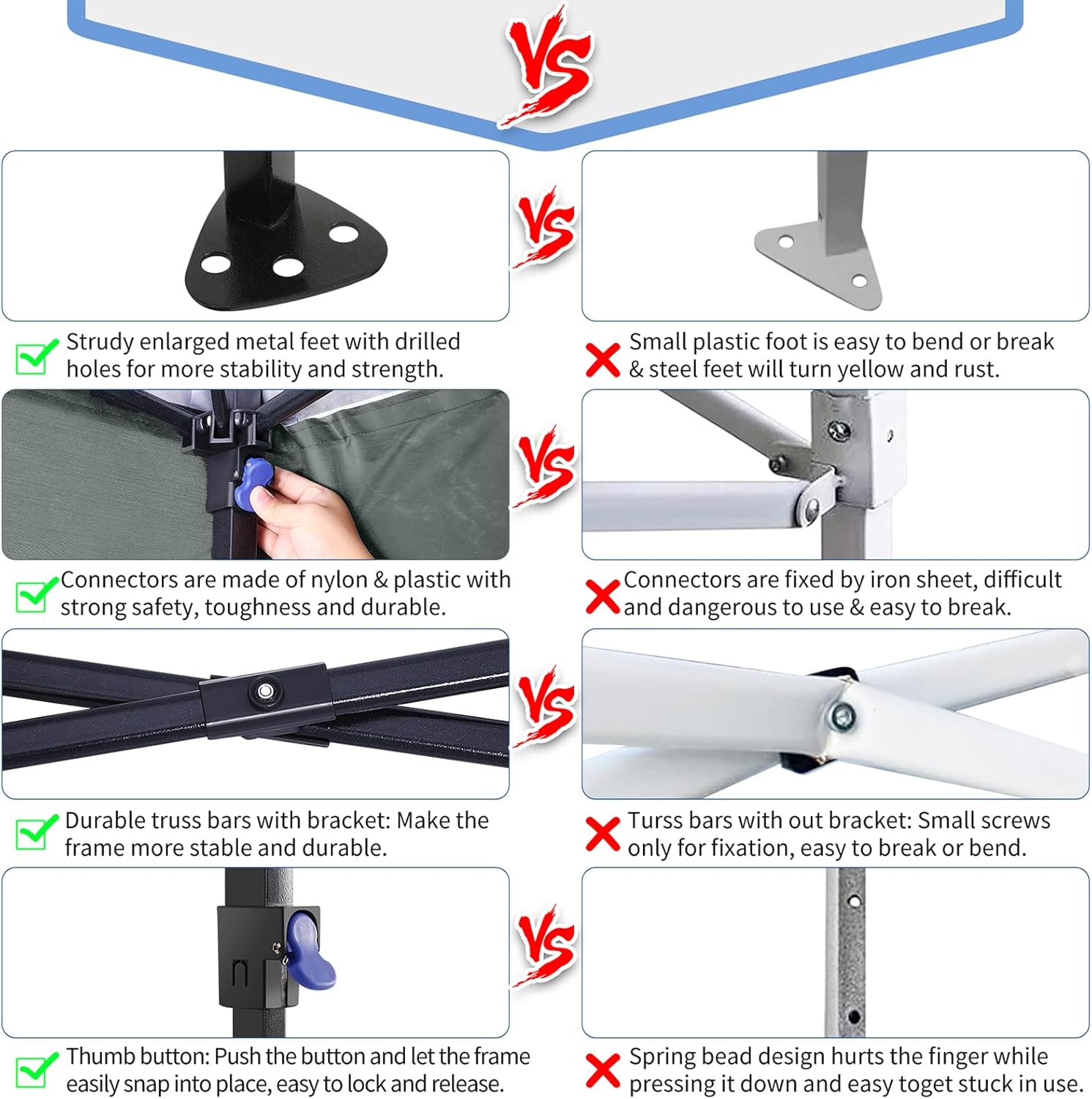 VS

VS

Strudy enlarged metal feet with drilled holes for more stability and strength.

Small plastic foot is easy to bend or break & steel feet will turn yellow and rust.

VS

Connectors are made of nylon & plastic with strong safety, toughness and durable.

Connectors are fixed by iron sheet, difficult and dangerous to use & easy to break.

VS

Durable truss bars with bracket: Make the frame more stable and durable.

Turss bars with out bracket: Small screws only for fixation, easy to break or bend.

VS

Thumb button: Push the button and let the frame easily snap into place, easy to lock and release.

Spring bead design hurts the finger while pressing it down and easy toget stuck in use.