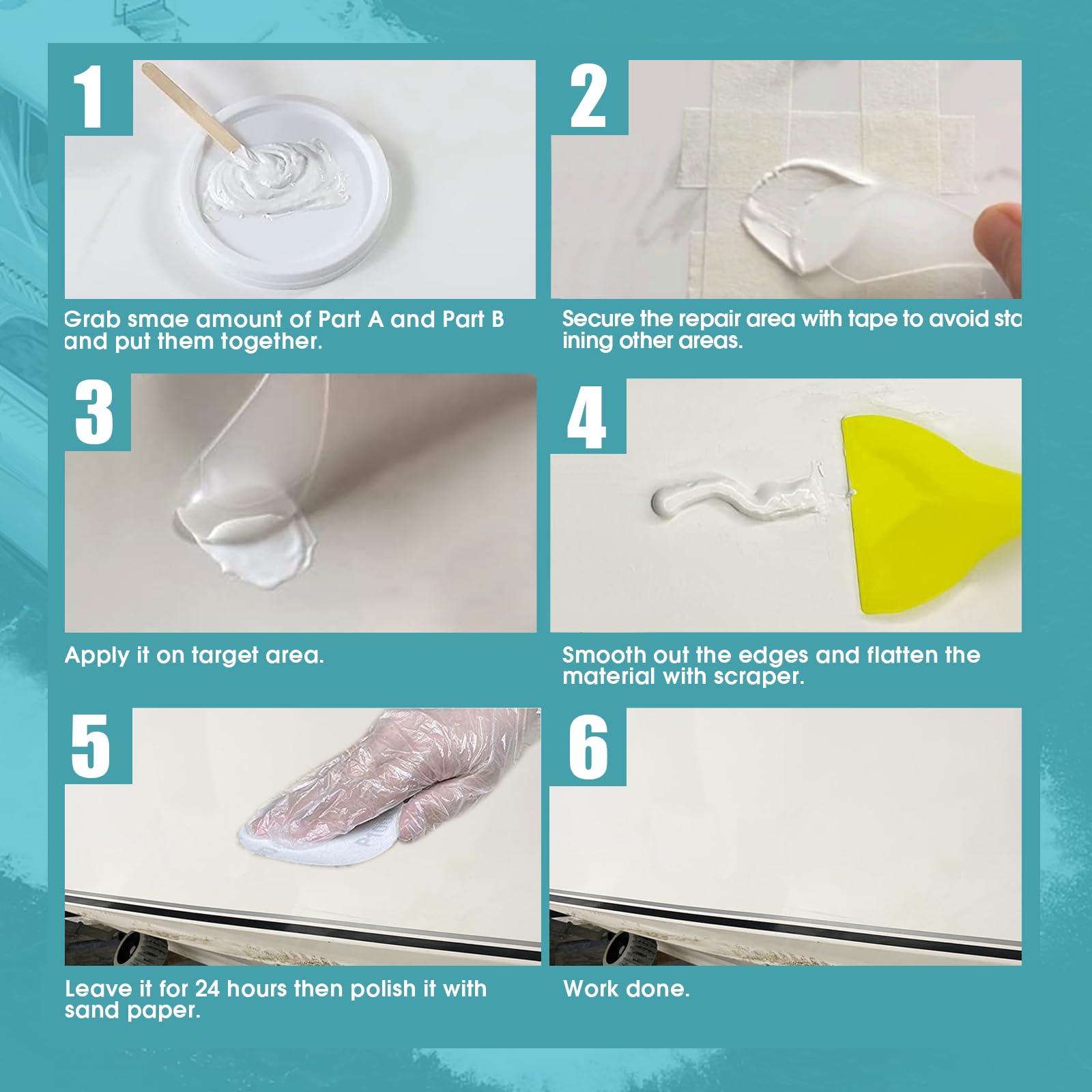 1

Grab smae amount of Part A and Part B and put them together.

2

Secure the repair area with tape to avoid sta ining other areas.

3

Apply it on target area.

4

Smooth out the edges and flatten the material with scraper.

5

Leave it for 24 hours then polish it with sand paper.

6

Work done.