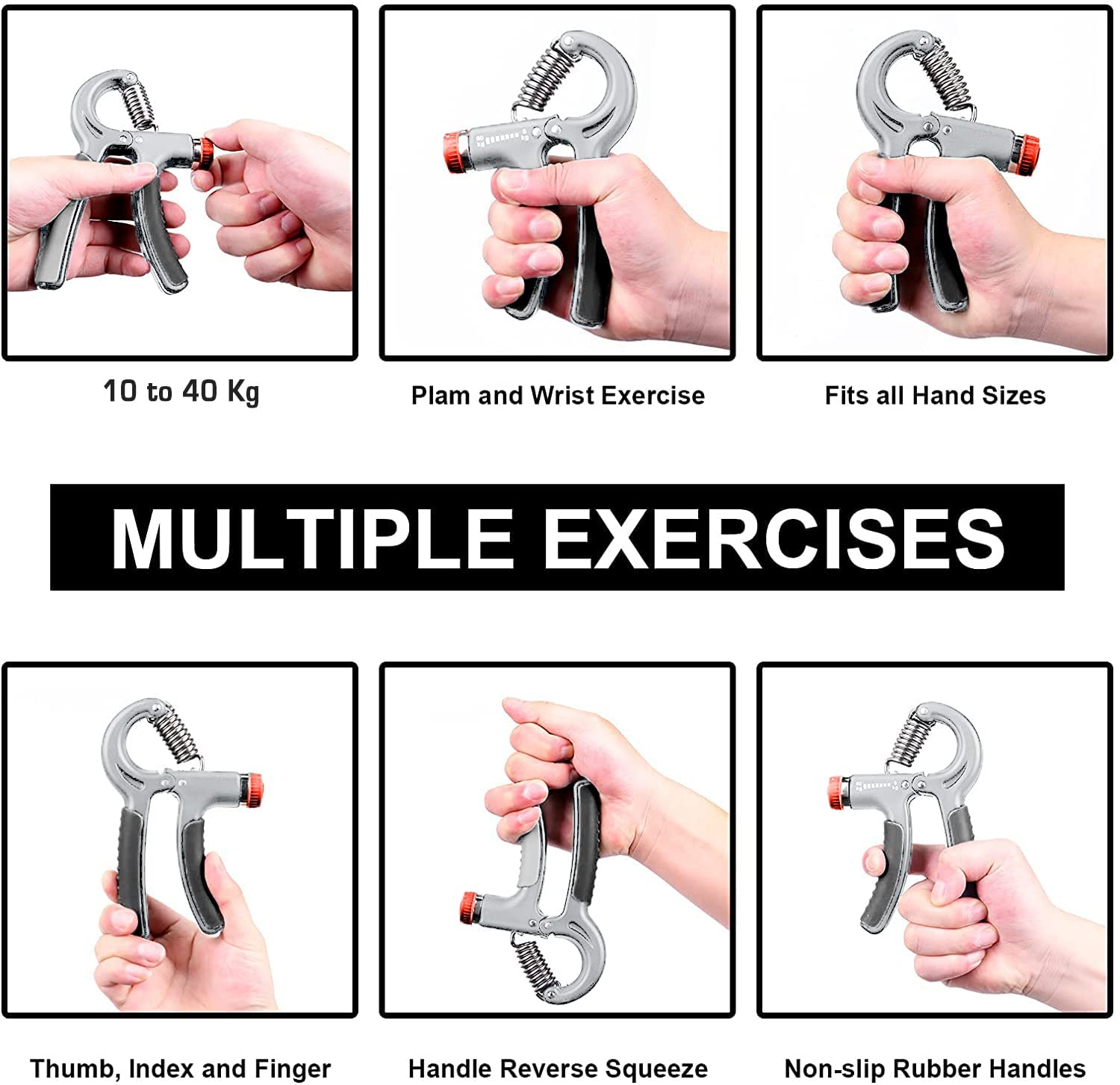 10 to 40 Kg

Plam and Wrist Exercise

Fits all Hand Sizes

MULTIPLE EXERCISES

Thumb, Index and Finger

Handle Reverse Squeeze

Non-slip Rubber Handles