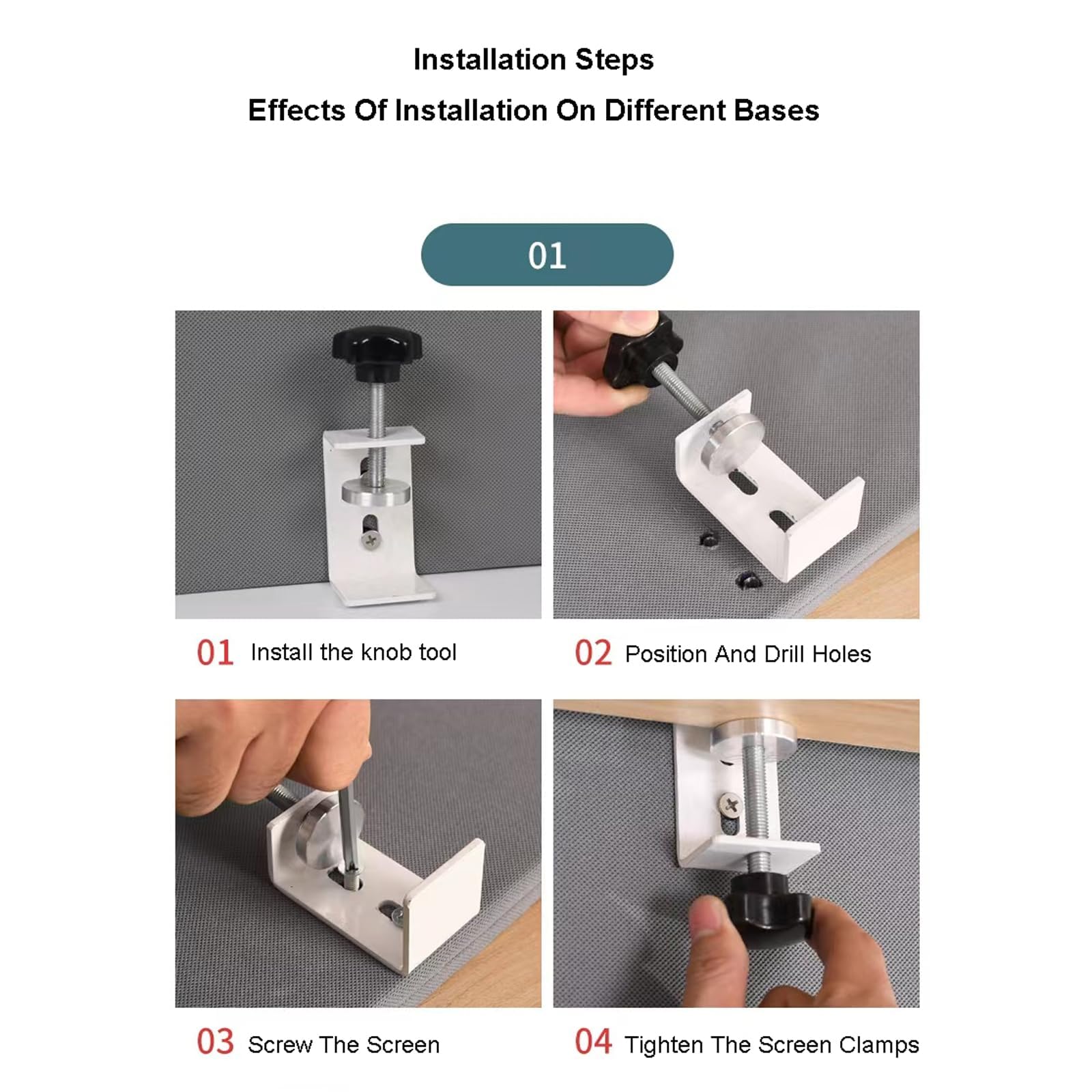 Installation Steps

Effects Of Installation On Different Bases

01

01 Install the knob tool

02 Position And Drill Holes

03 Screw The Screen

04 Tighten The Screen Clamps