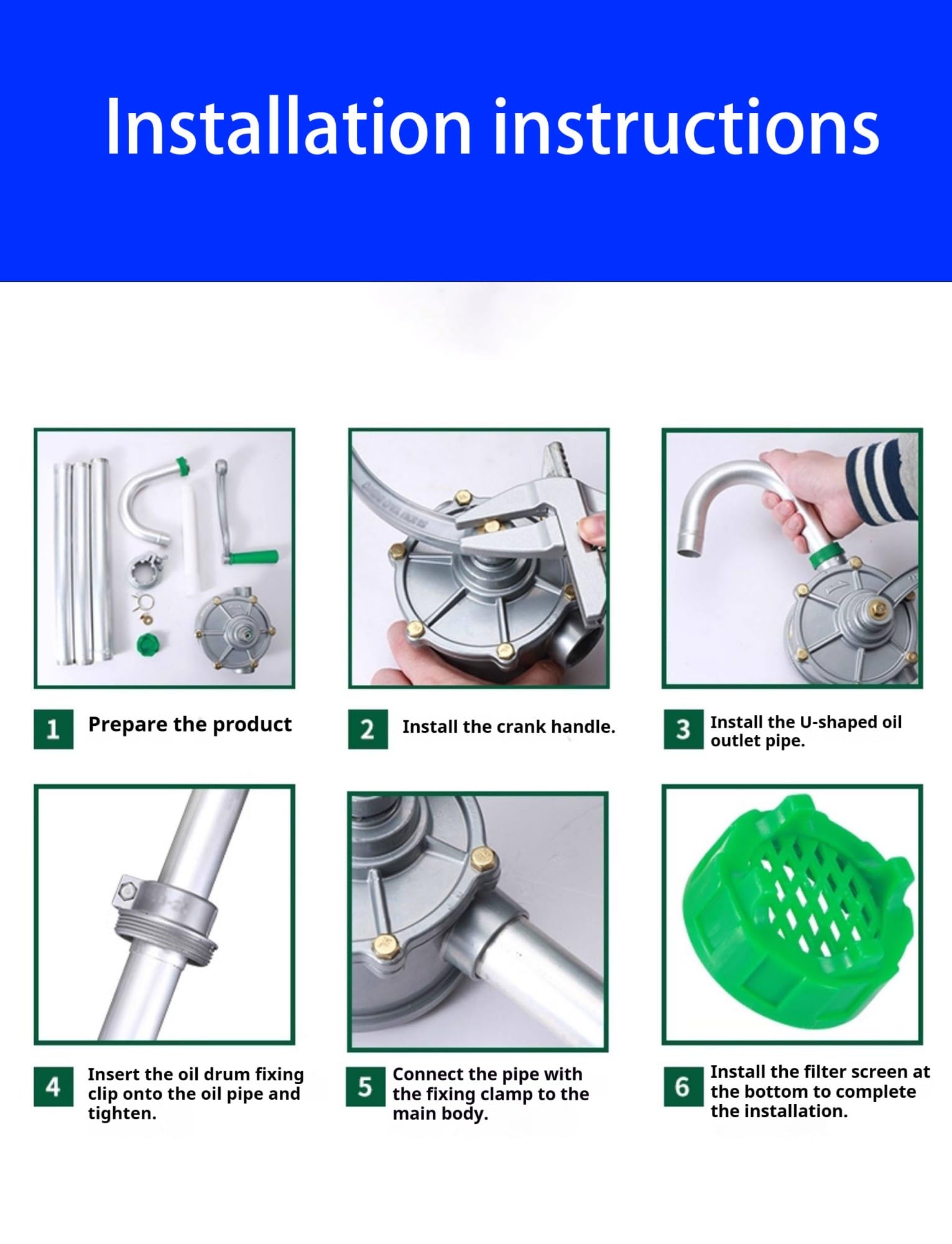 Installation instructions

1 Prepare the product

2 Install the crank handle.

3 Install the U-shaped oil outlet pipe.

4 Insert the oil drum fixing clip onto the oil pipe and tighten.

5 Connect the pipe with the fixing clamp to the main body.

6 Install the filter screen at the bottom to complete the installation.