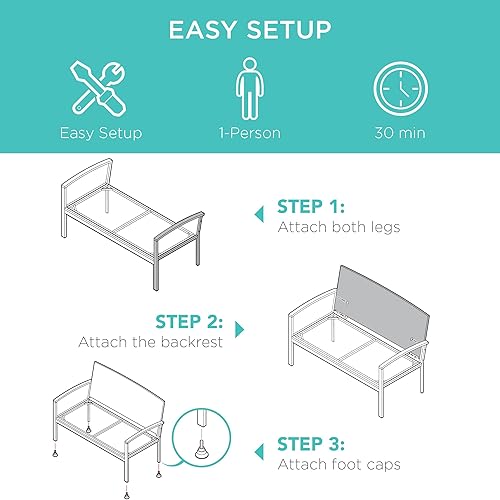 EASY SETUP

Easy Setup

1-Person

30 min

STEP 1:
Attach both legs

STEP 2:
Attach the backrest

STEP 3:
Attach foot caps