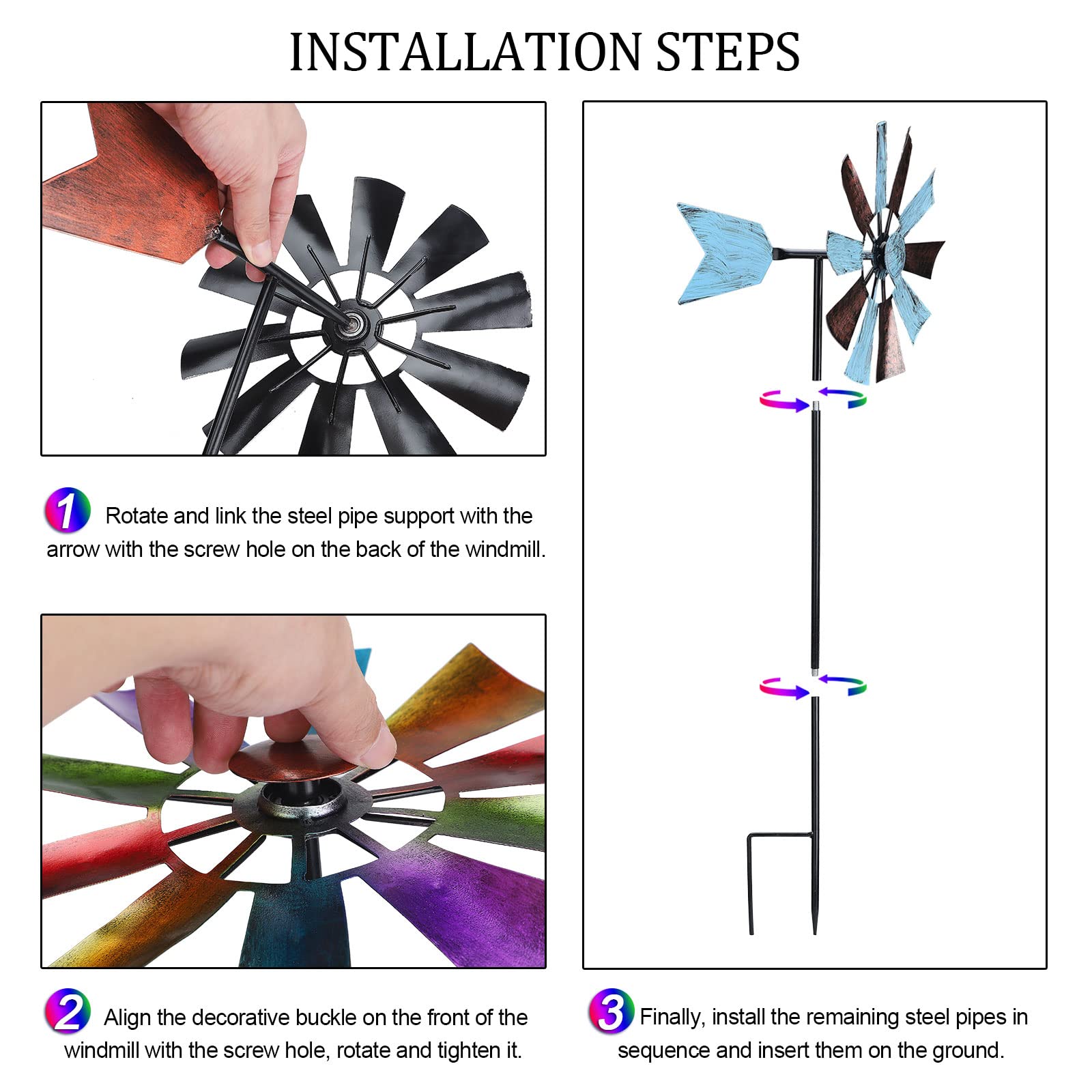 INSTALLATION STEPS

1 Rotate and link the steel pipe support with the arrow with the screw hole on the back of the windmill.

2 Align the decorative buckle on the front of the windmill with the screw hole, rotate and tighten it.

3 Finally, install the remaining steel pipes in sequence and insert them on the ground.