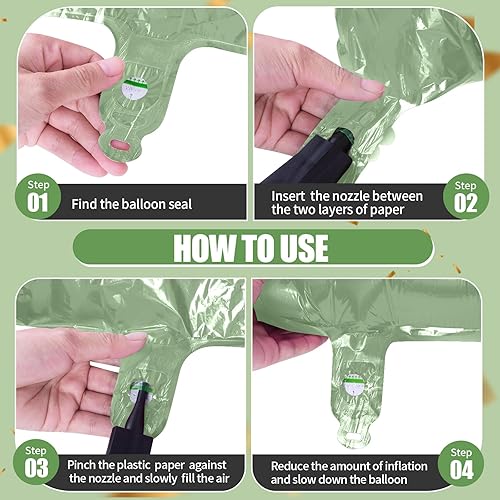 Step 01
Find the balloon seal

Insert the nozzle between the two layers of paper
Step 02

HOW TO USE

Step 03
Pinch the plastic paper against the nozzle and slowly fill the air

Reduce the amount of inflation and slow down the balloon
Step 04