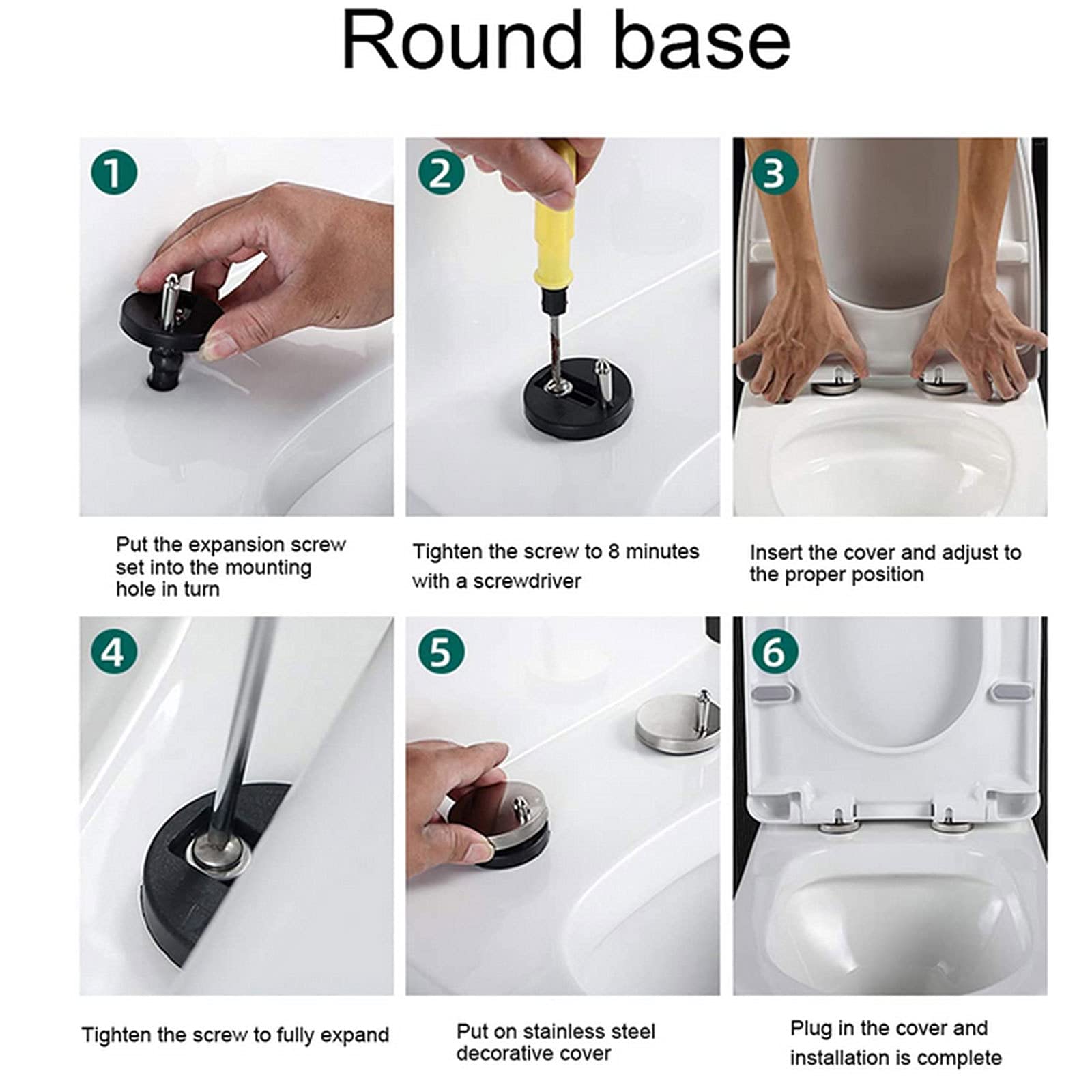 Round base

1

Put the expansion screw set into the mounting hole in turn

2

Tighten the screw to 8 minutes with a screwdriver

3

Insert the cover and adjust to the proper position

4

Tighten the screw to fully expand

5

Put on stainless steel decorative cover

6

Plug in the cover and installation is complete