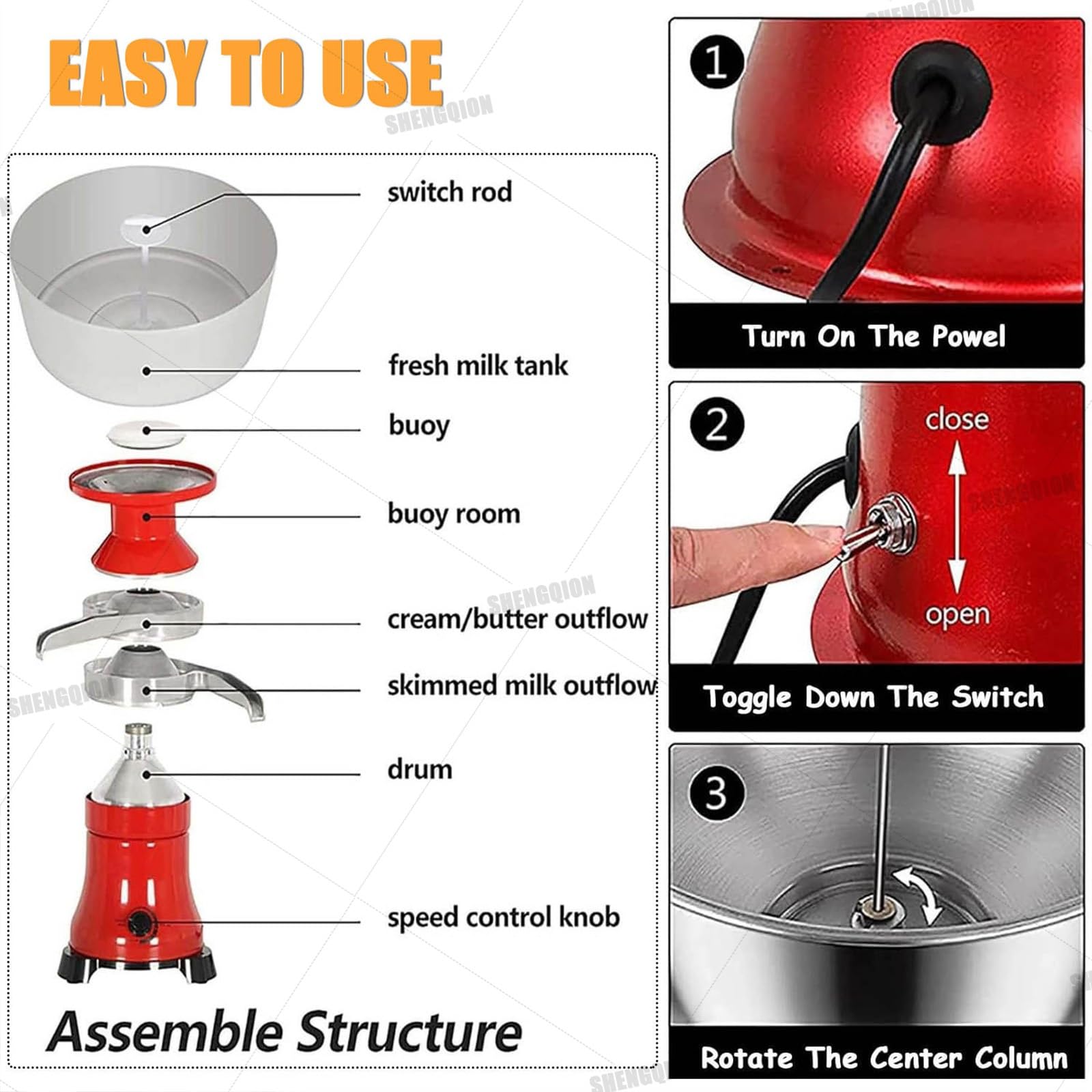 EASY TO USE

SHENGQION

switch rod

fresh milk tank

buoy

buoy room

cream/butter outflow

skimmed milk outflow

drum

speed control knob

Assemble Structure

1

Turn On The Powel

2

close

open

Toggle Down The Switch

3

Rotate The Center Column