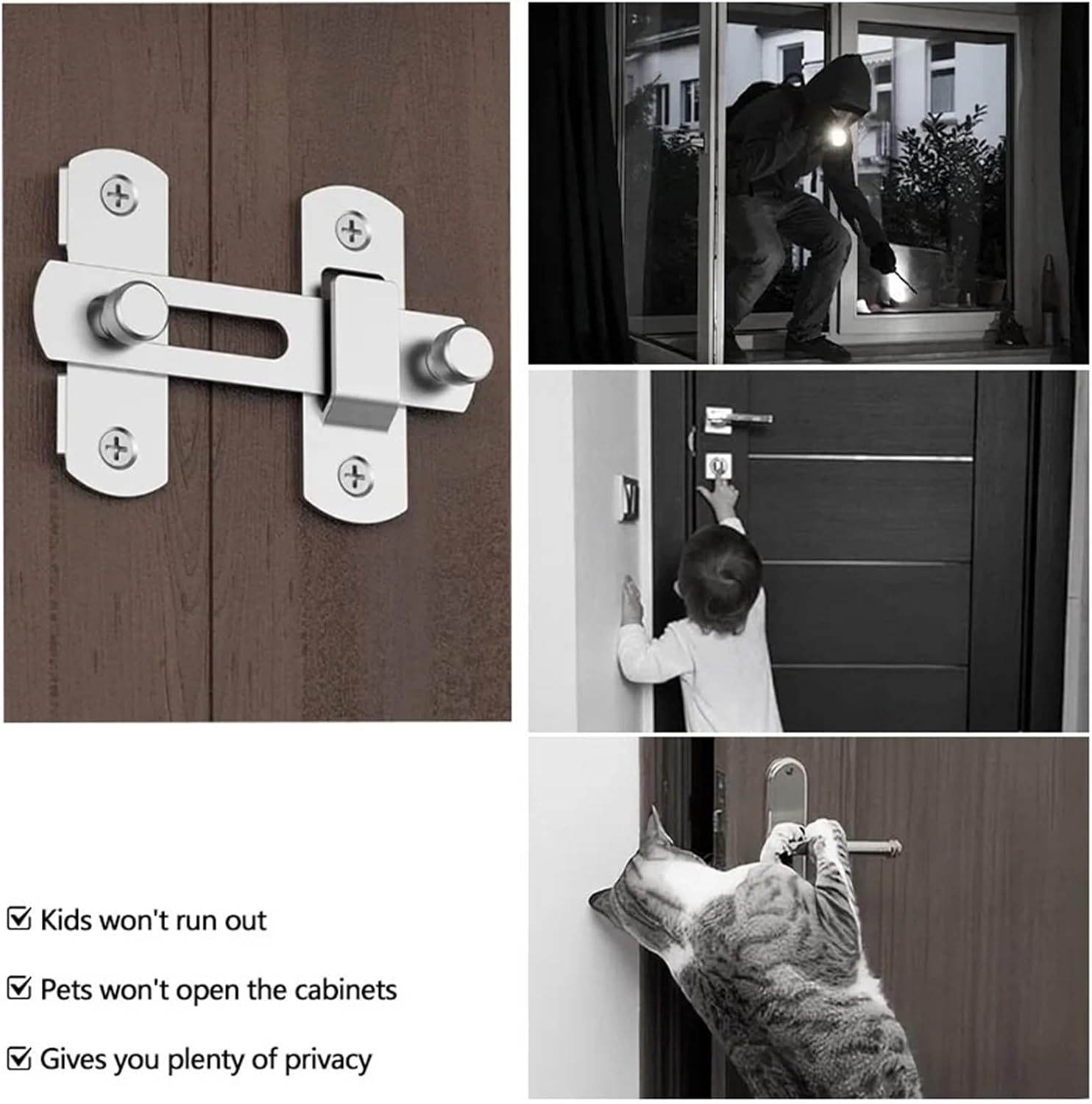 ☑ Kids won't run out

☑ Pets won't open the cabinets

☑ Gives you plenty of privacy