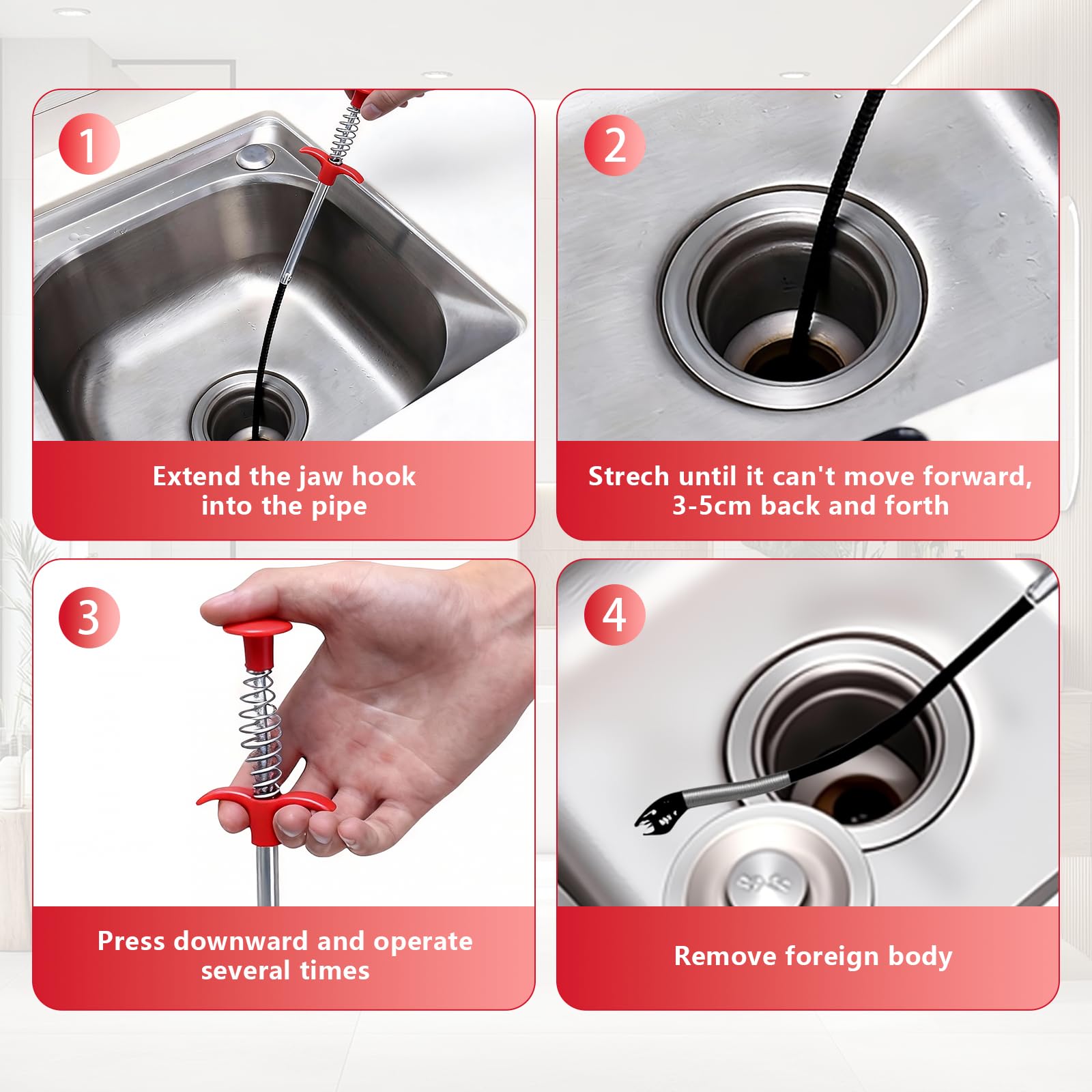 1

Extend the jaw hook into the pipe

2

Strech until it can't move forward, 3-5cm back and forth

3

Press downward and operate several times

4

Remove foreign body