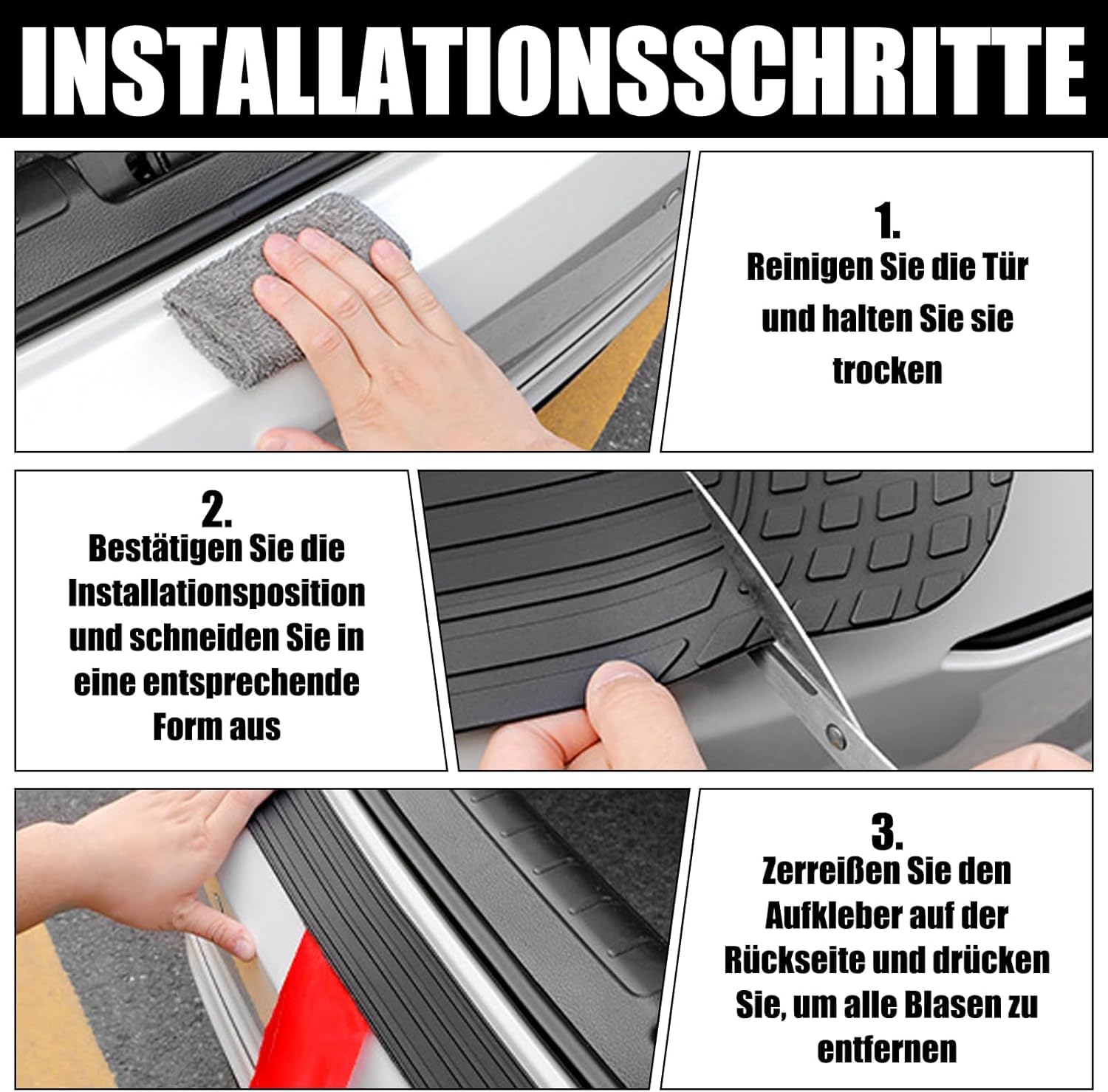 INSTALLATIONSSCHRITTE

1.
Reinigen Sie die Tür und halten Sie sie trocken

2.
Bestätigen Sie die Installationsposition und schneiden Sie in eine entsprechende Form aus

3.
Zerreißen Sie den Aufkleber auf der Rückseite und drücken Sie, um alle Blasen zu entfernen