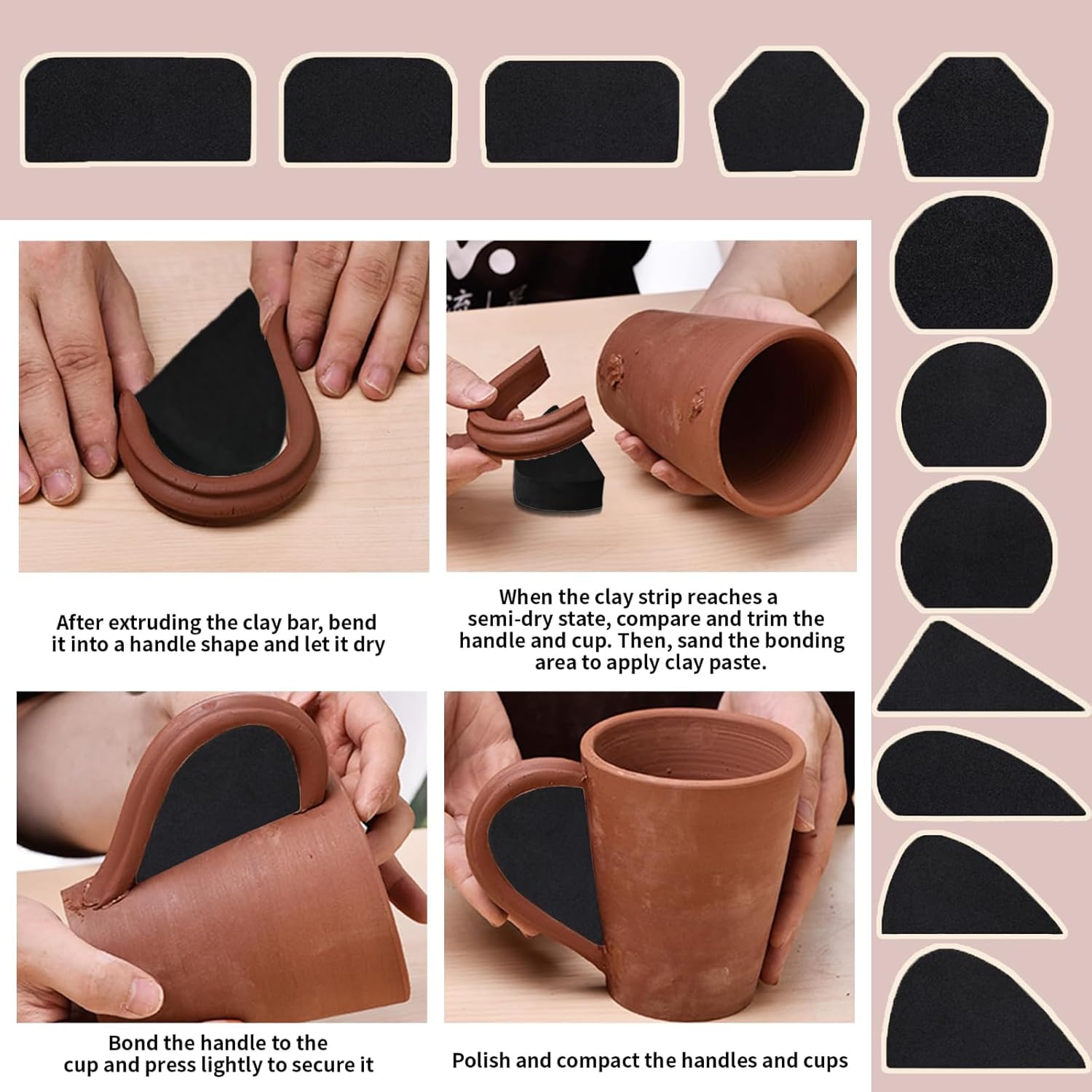 After extruding the clay bar, bend it into a handle shape and let it dry

When the clay strip reaches a semi-dry state, compare and trim the handle and cup. Then, sand the bonding area to apply clay paste.

Bond the handle to the cup and press lightly to secure it

Polish and compact the handles and cups