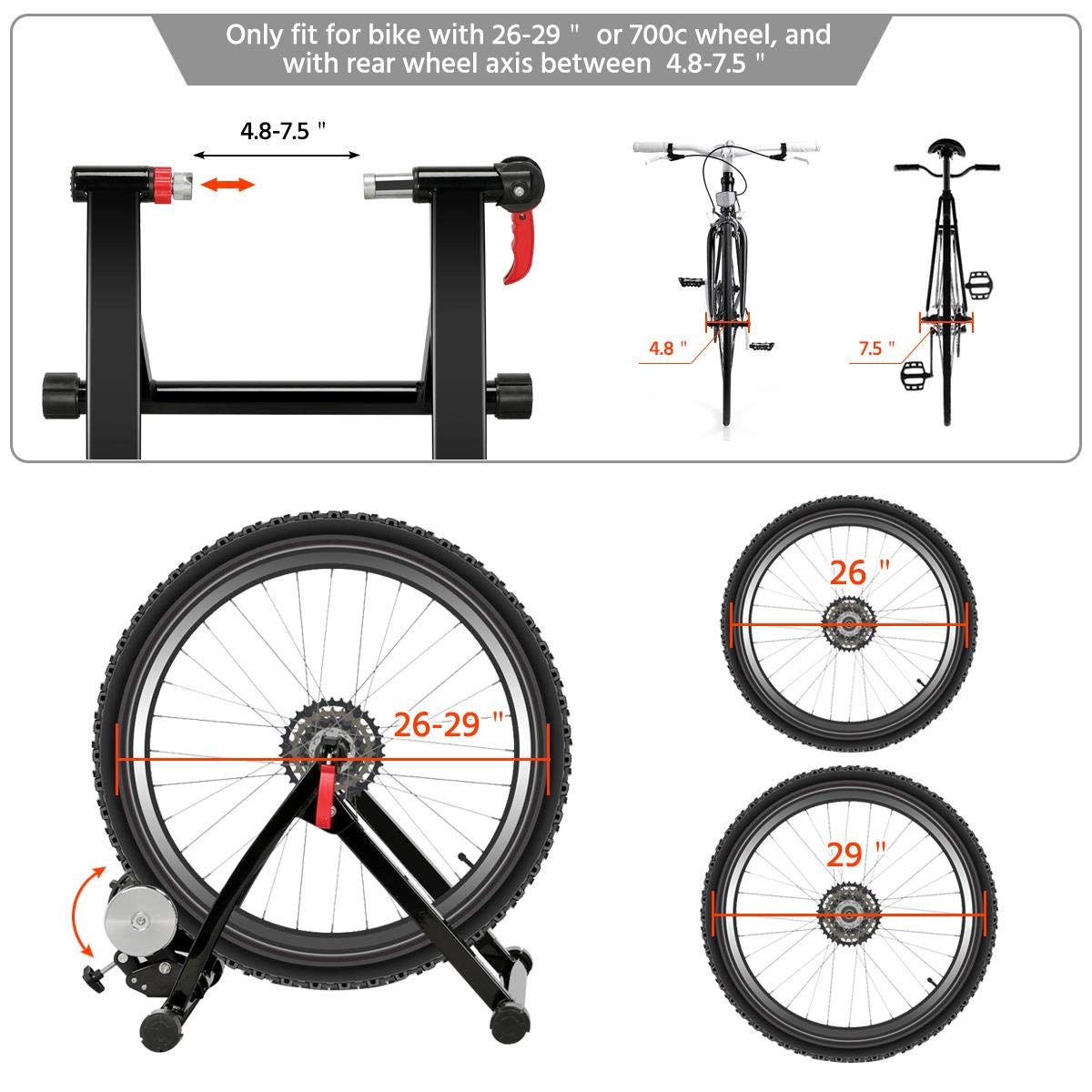 Only fit for bike with 26-29 " or 700c wheel, and with rear wheel axis between 4.8-7.5 "

4.8-7.5 "

4.8 "

7.5 "

26-29 "

26 "

29 "